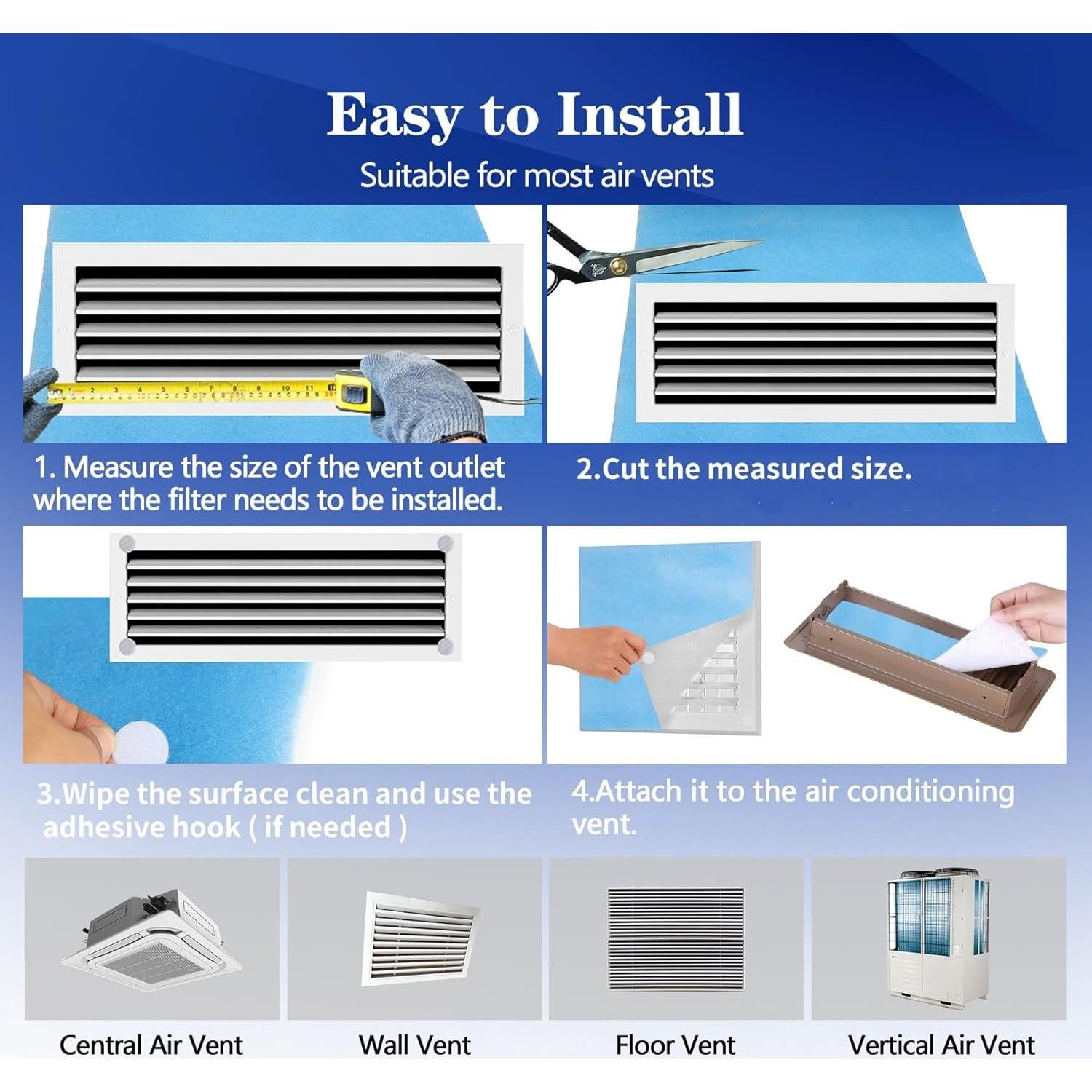 Easy to Install

Suitable for most air vents

1. Measure the size of the vent outlet where the filter needs to be installed.

2.Cut the measured size.

3.Wipe the surface clean and use the adhesive hook ( if needed )

4.Attach it to the air conditioning vent.

Central Air Vent

Wall Vent

Floor Vent

Vertical Air Vent