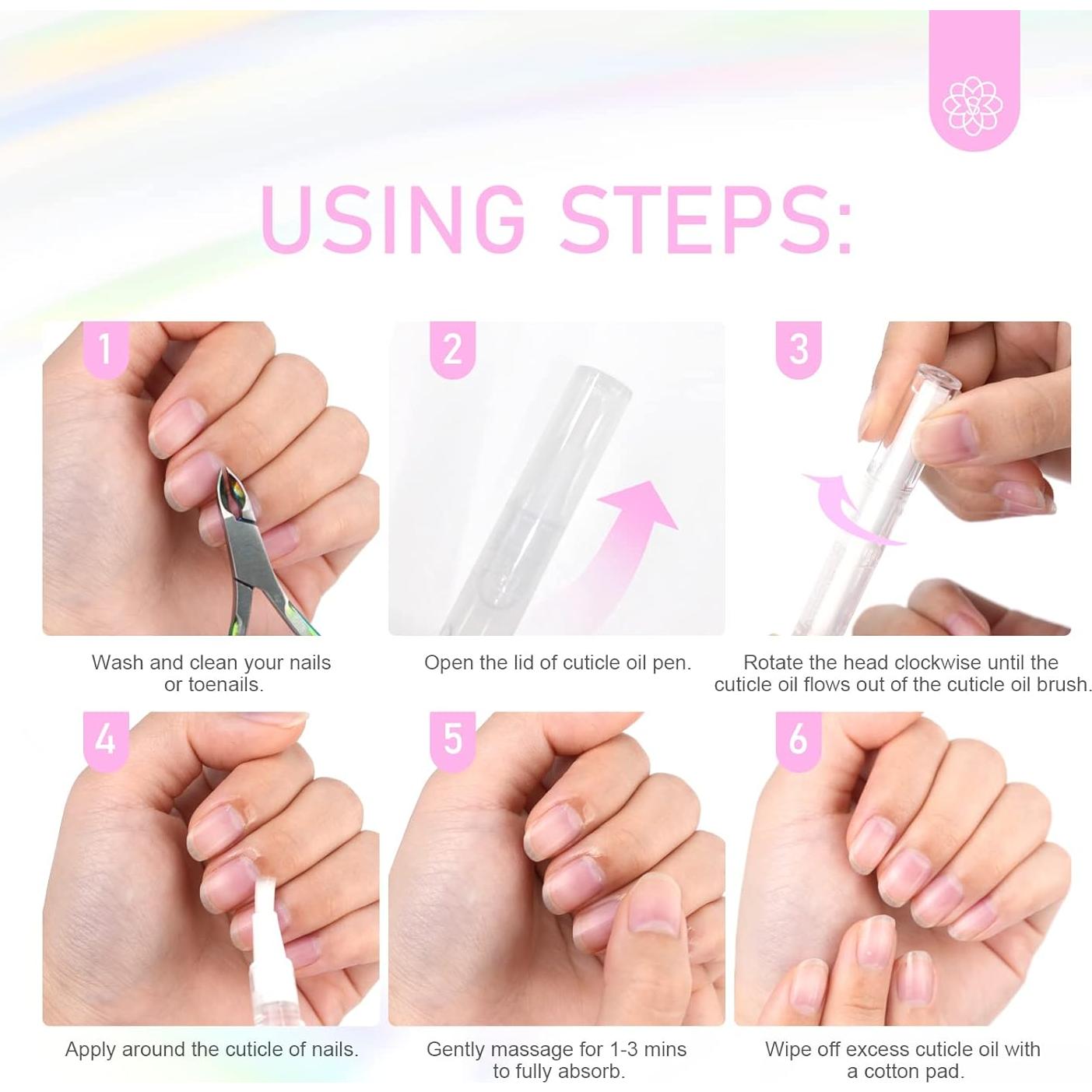 USING STEPS:

1

Wash and clean your nails or toenails.

2

Open the lid of cuticle oil pen.

3

Rotate the head clockwise until the cuticle oil flows out of the cuticle oil brush.

4

Apply around the cuticle of nails.

5

Gently massage for 1-3 mins to fully absorb.

6

Wipe off excess cuticle oil with a cotton pad.