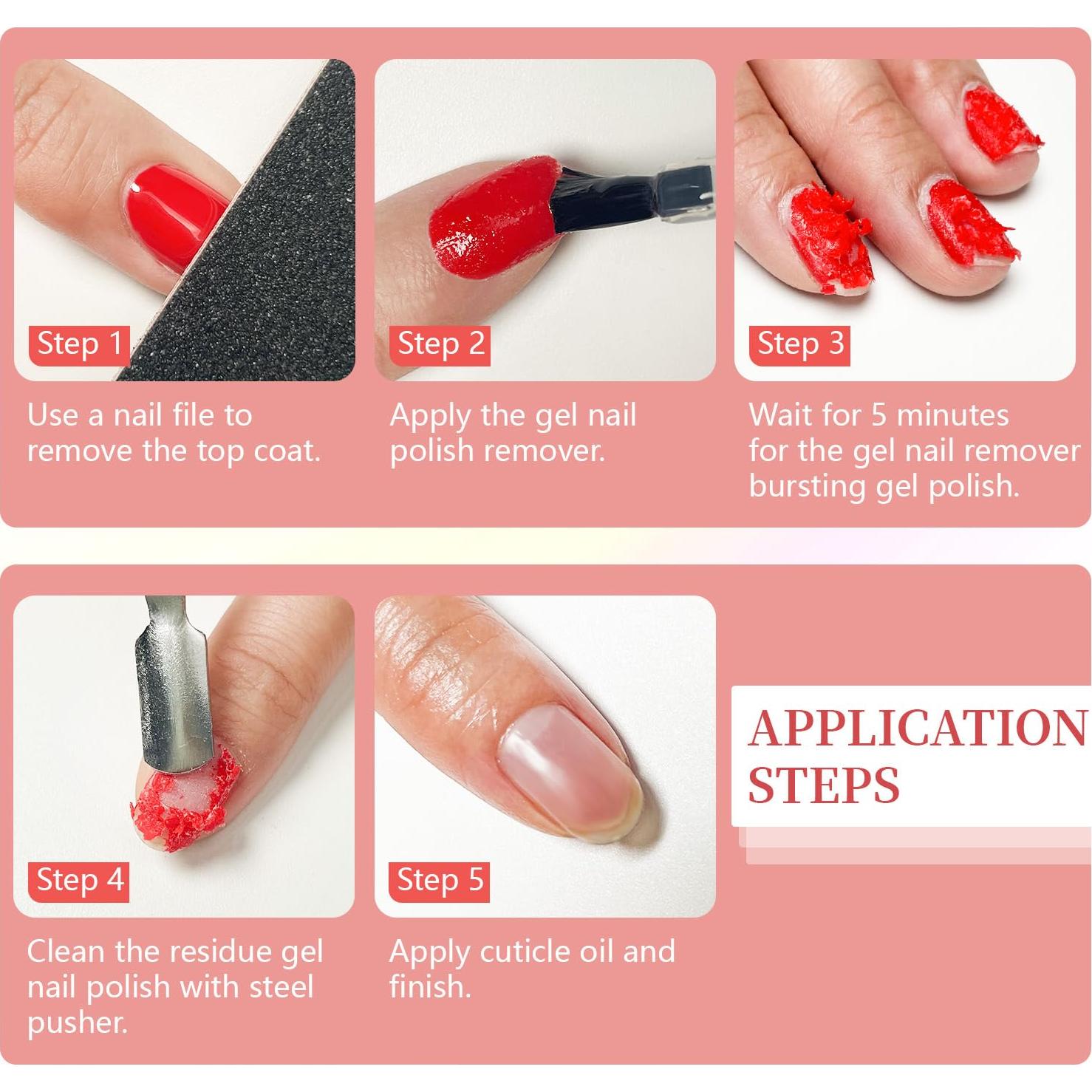 Step 1

Use a nail file to remove the top coat.

Step 2

Apply the gel nail polish remover.

Step 3

Wait for 5 minutes for the gel nail remover bursting gel polish.

Step 4

Clean the residue gel nail polish with steel pusher.

Step 5

Apply cuticle oil and finish.

APPLICATION STEPS