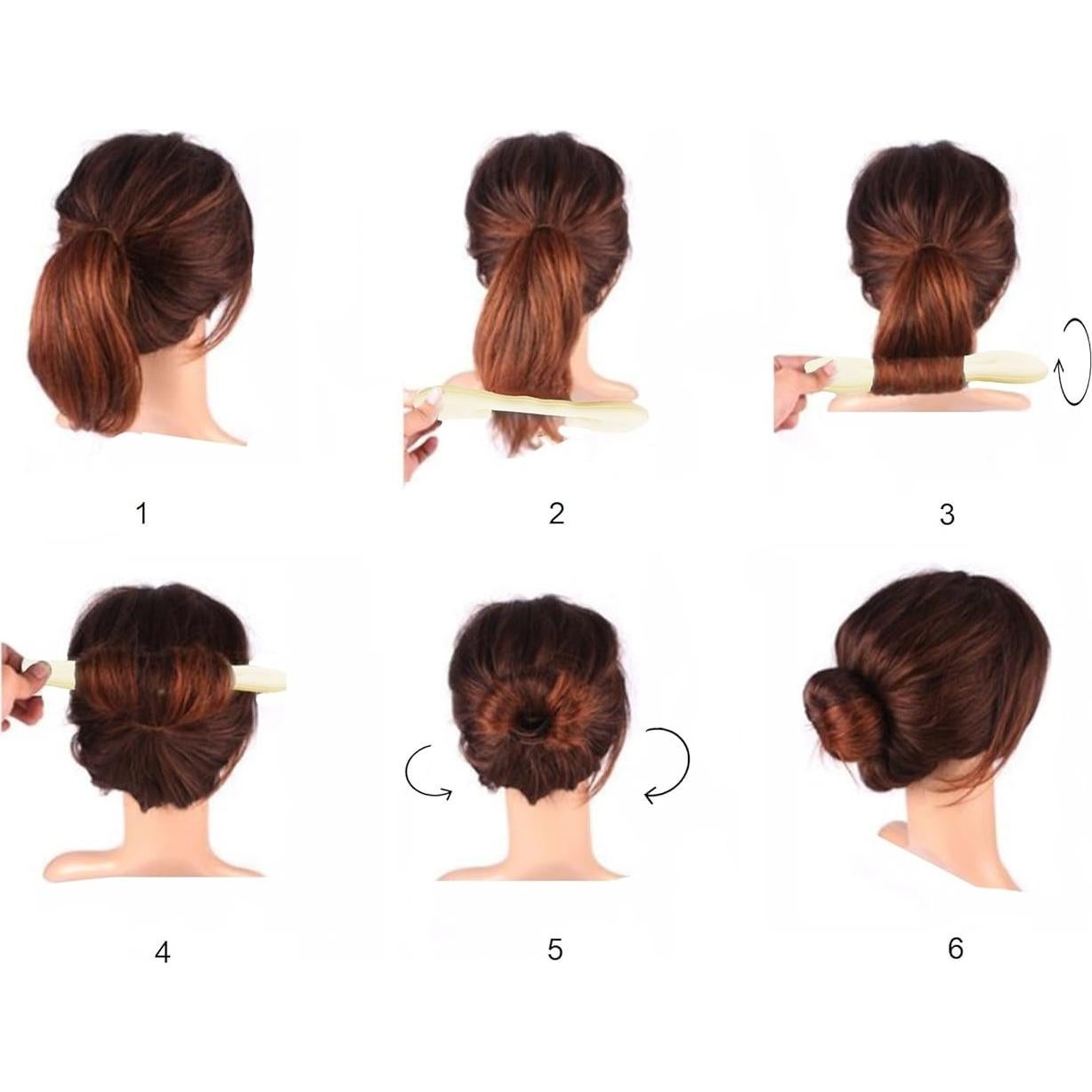 1

2

3

4

5

6