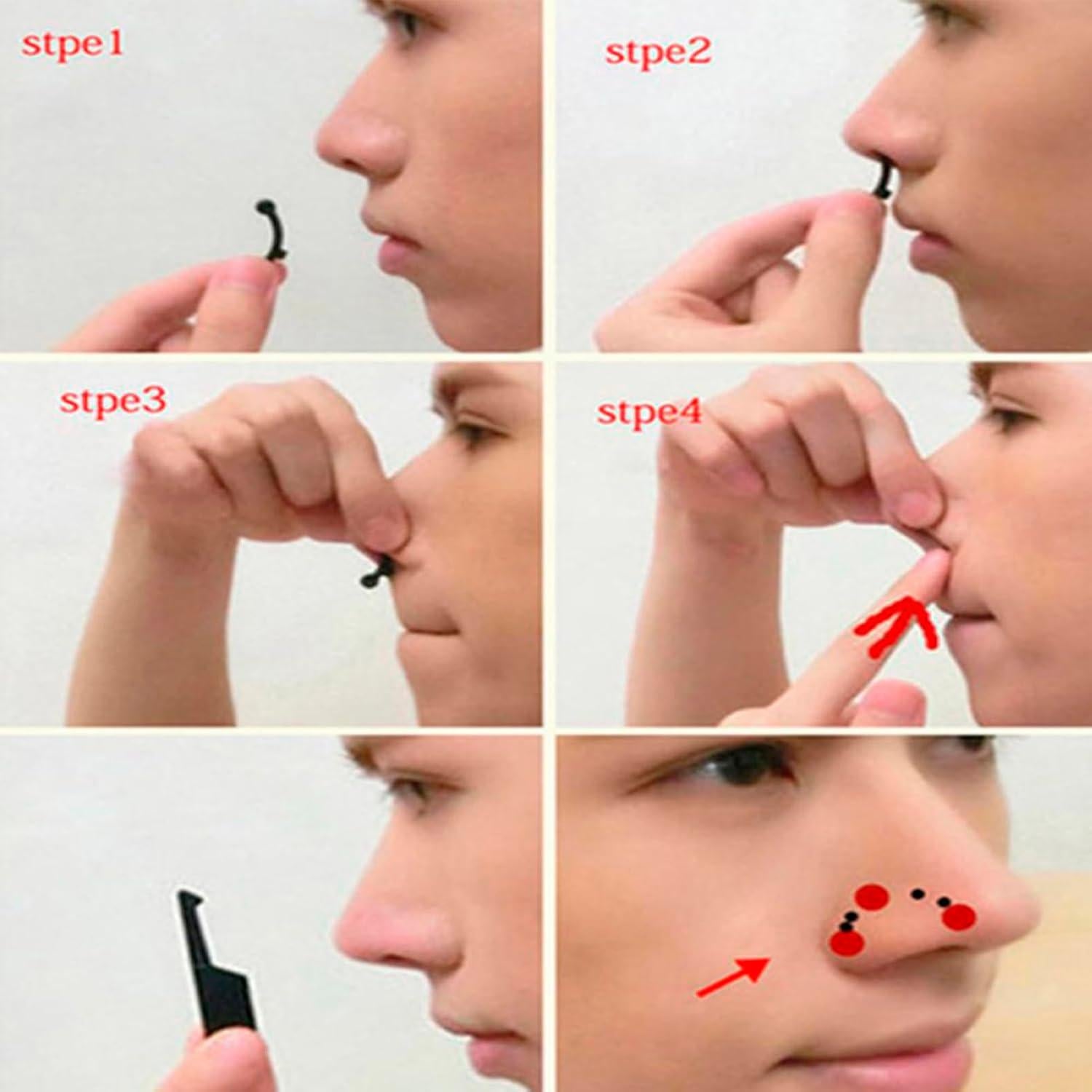 stpe1

stpe2

stpe3

stpe4