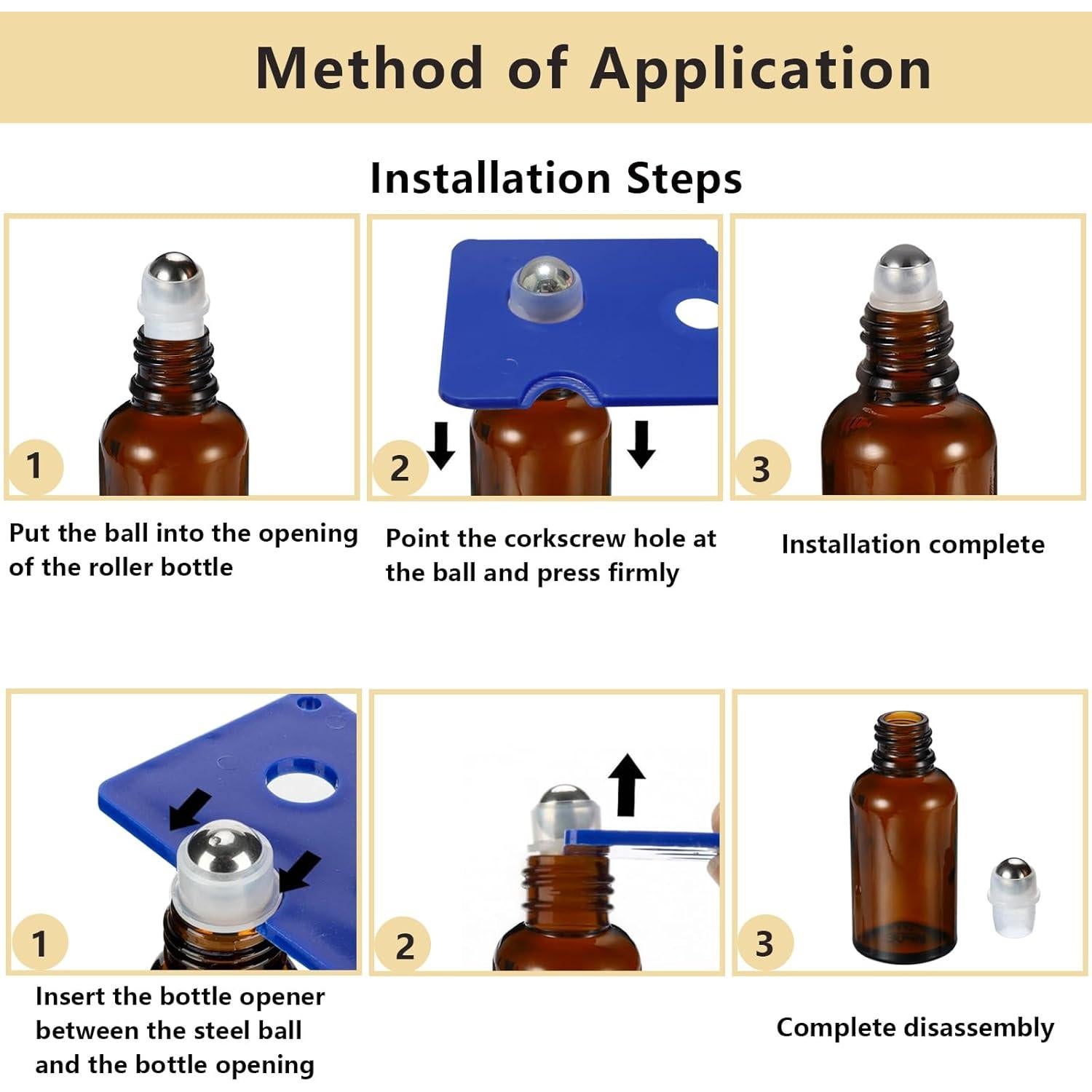 Method of Application

Installation Steps

1

Put the ball into the opening of the roller bottle

2

Point the corkscrew hole at the ball and press firmly

3

Installation complete

1

Insert the bottle opener between the steel ball and the bottle opening

2

3

Complete disassembly