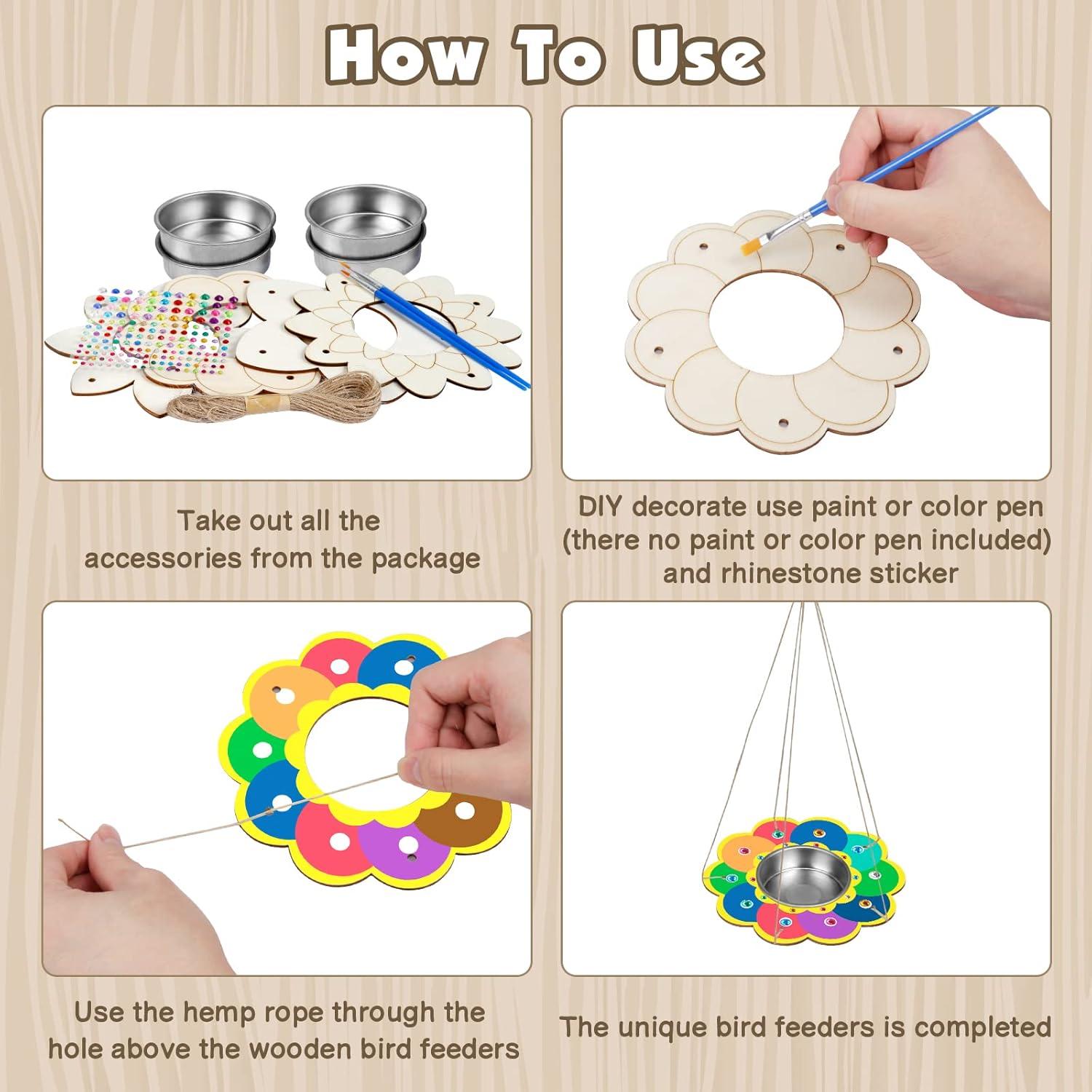 How To Use

Take out all the accessories from the package

DIY decorate use paint or color pen (there no paint or color pen included) and rhinestone sticker

Use the hemp rope through the hole above the wooden bird feeders

The unique bird feeders is completed