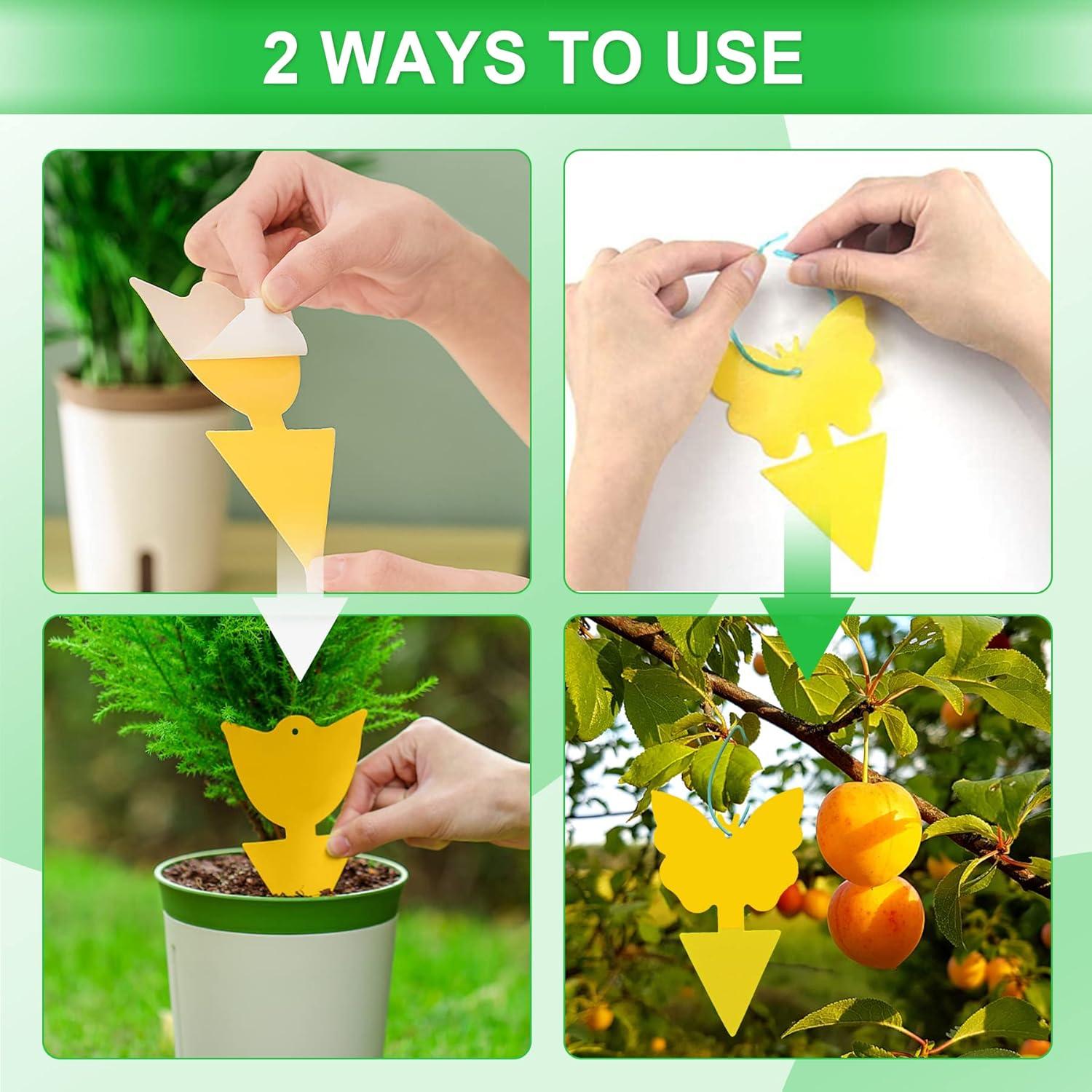 2 WAYS TO USE