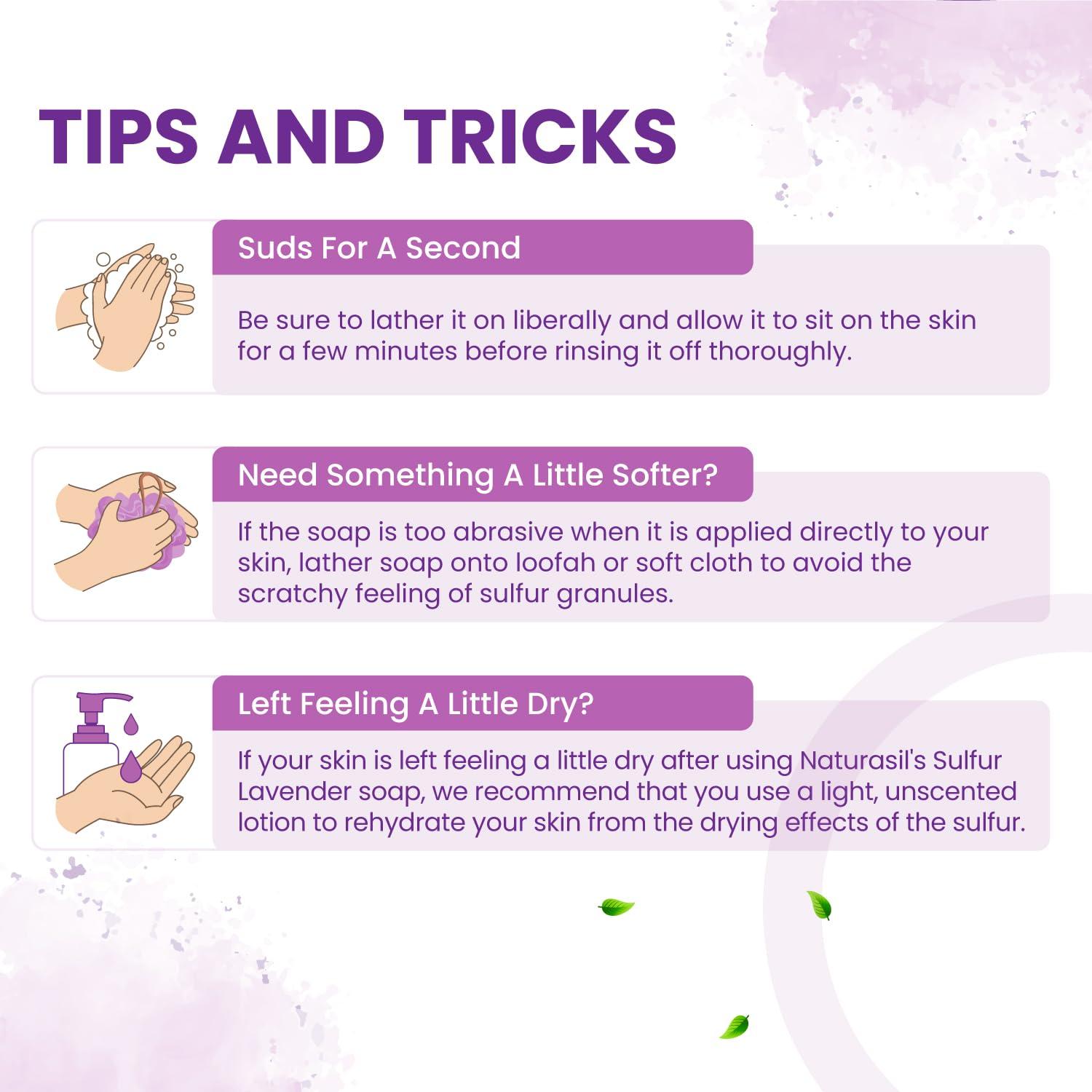 TIPS AND TRICKS

Suds For A Second

Be sure to lather it on liberally and allow it to sit on the skin for a few minutes before rinsing it off thoroughly.

Need Something A Little Softer?

If the soap is too abrasive when it is applied directly to your skin, lather soap onto loofah or soft cloth to avoid the scratchy feeling of sulfur granules.

Left Feeling A Little Dry?

If your skin is left feeling a little dry after using Naturasil's Sulfur Lavender soap, we recommend that you use a light, unscented lotion to rehydrate your skin from the drying effects of the sulfur.