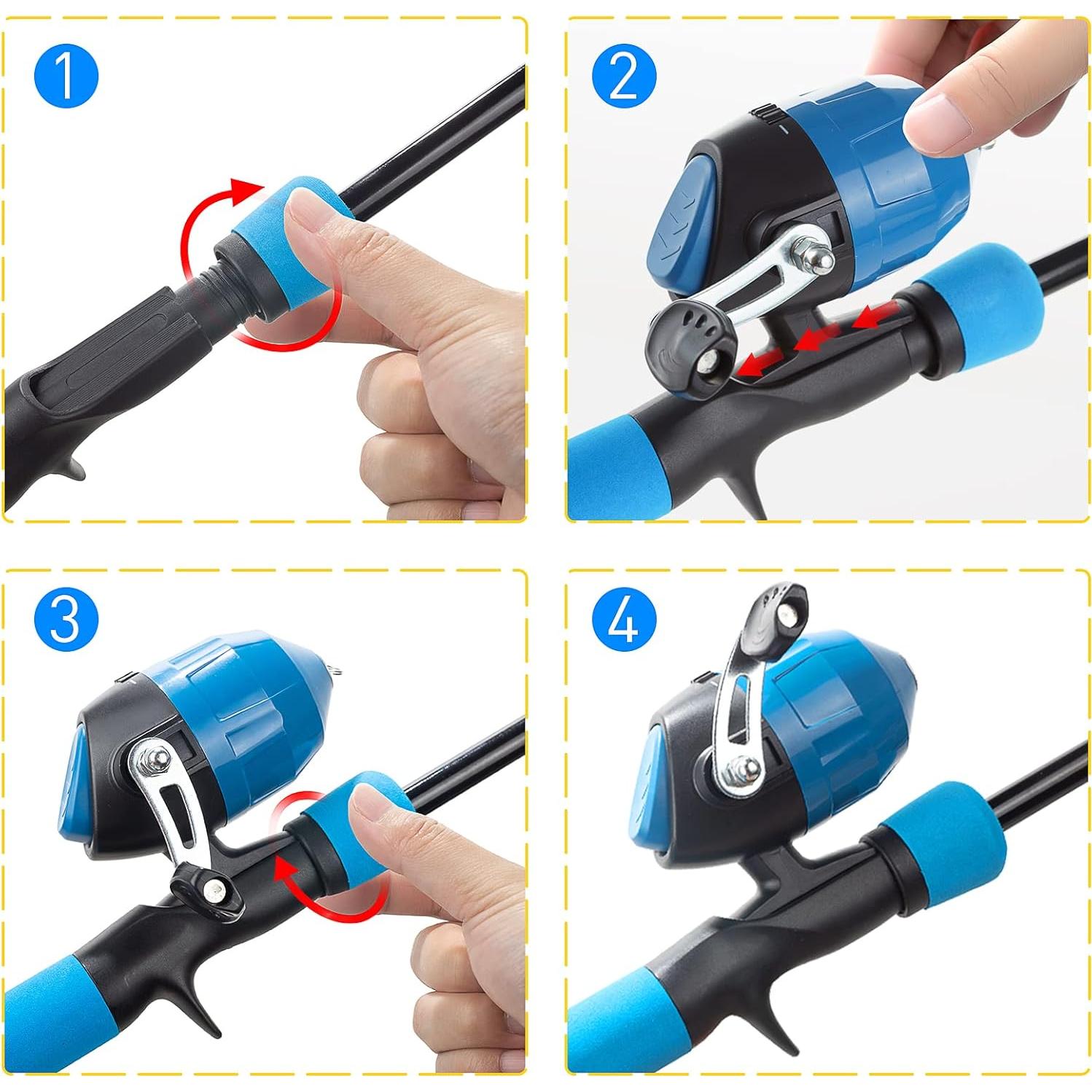 1

2

3

4