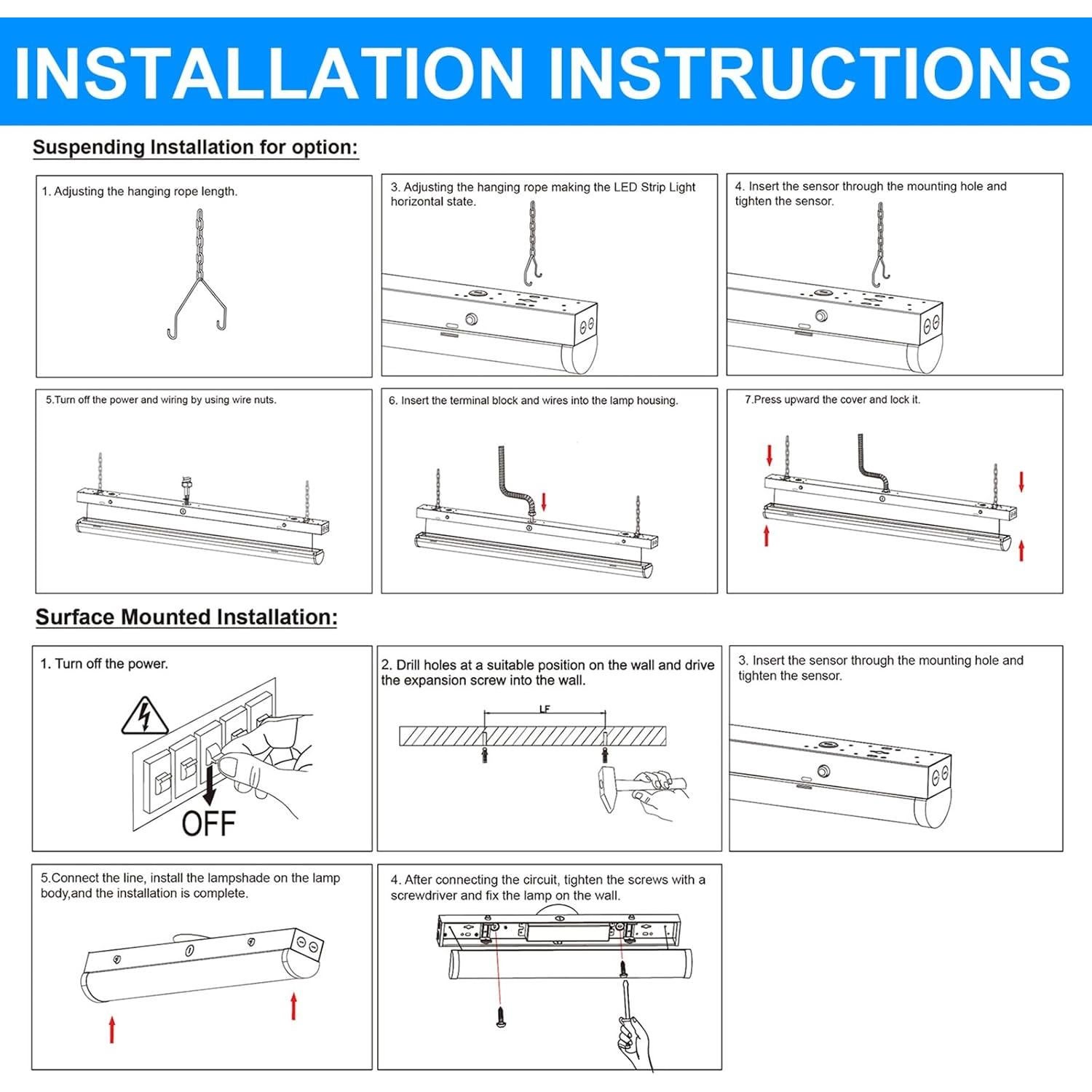 INSTALLATION INSTRUCTIONS

Suspending Installation for option:

1. Adjusting the hanging rope length.

3. Adjusting the hanging rope making the LED Strip Light horizontal state.

4. Insert the sensor through the mounting hole and tighten the sensor.

5.Turn off the power and wiring by using wire nuts.

6. Insert the terminal block and wires into the lamp housing.

7.Press upward the cover and lock it.

Surface Mounted Installation:

1. Turn off the power.

OFF

2. Drill holes at a suitable position on the wall and drive the expansion screw into the wall.

LF

3. Insert the sensor through the mounting hole and tighten the sensor.

5.Connect the line, install the lampshade on the lamp body,and the installation is complete.

4. After connecting the circuit, tighten the screws with a screwdriver and fix the lamp on the wall.