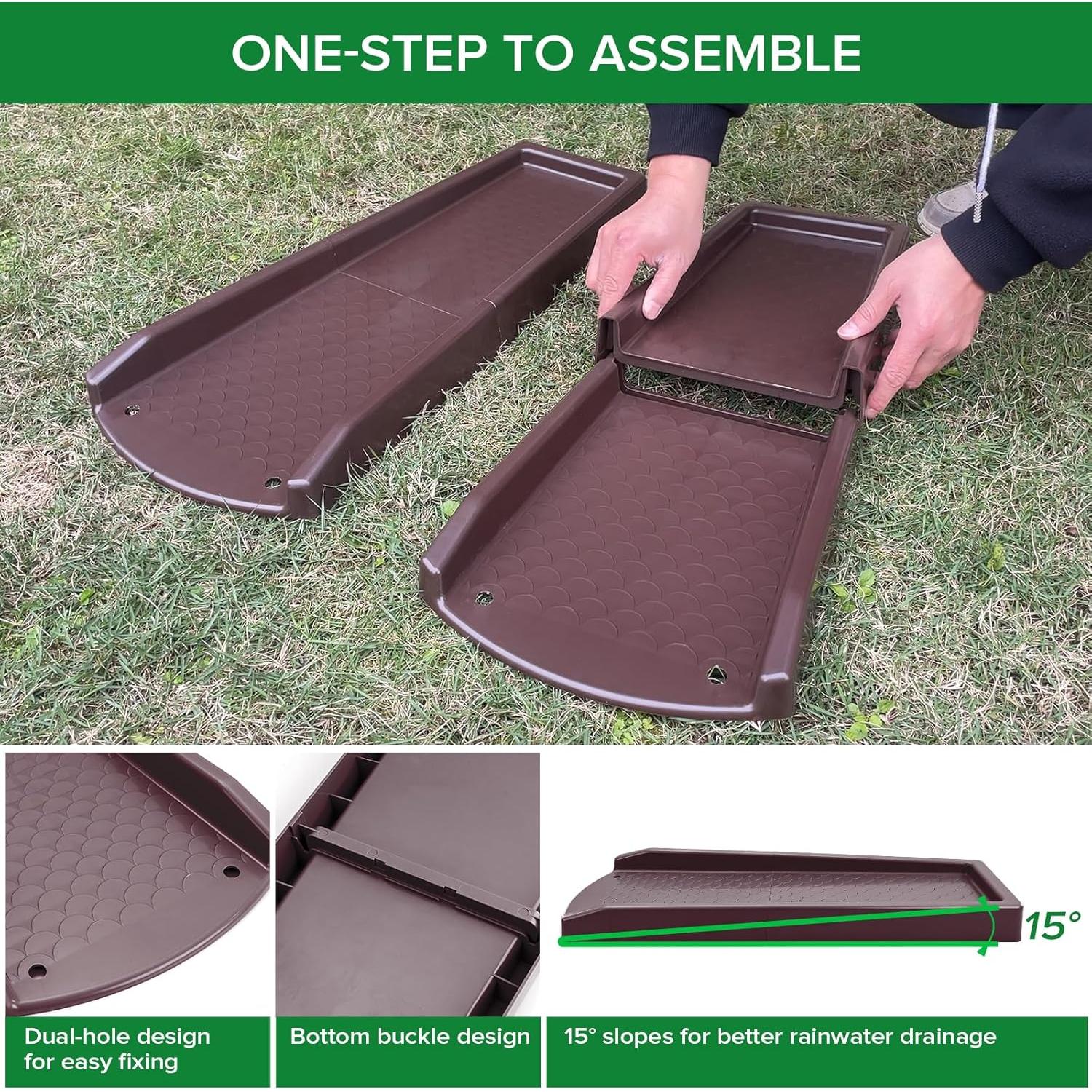 ONE-STEP TO ASSEMBLE

15°

Dual-hole design for easy fixing

Bottom buckle design

15° slopes for better rainwater drainage