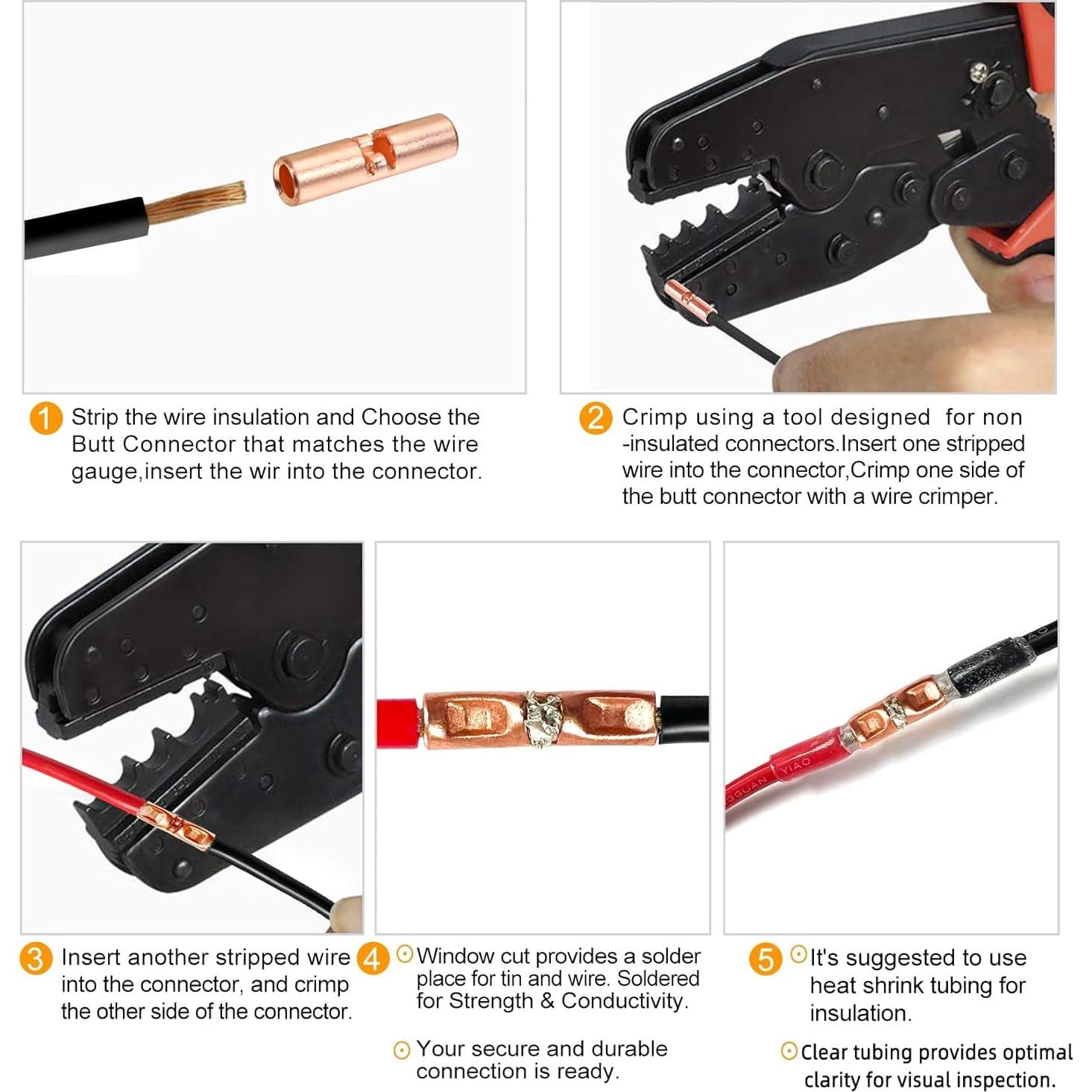 1 Strip the wire insulation and Choose the Butt Connector that matches the wire gauge,insert the wir into the connector.

2 Crimp using a tool designed for non -insulated connectors.Insert one stripped wire into the connector,Crimp one side of the butt connector with a wire crimper.

GGUAN YIAO

3 Insert another stripped wire into the connector, and crimp the other side of the connector.

4 Window cut provides a solder place for tin and wire. Soldered for Strength & Conductivity.

Your secure and durable connection is ready.

5 It's suggested to use heat shrink tubing for insulation.

Clear tubing provides optimal clarity for visual inspection.