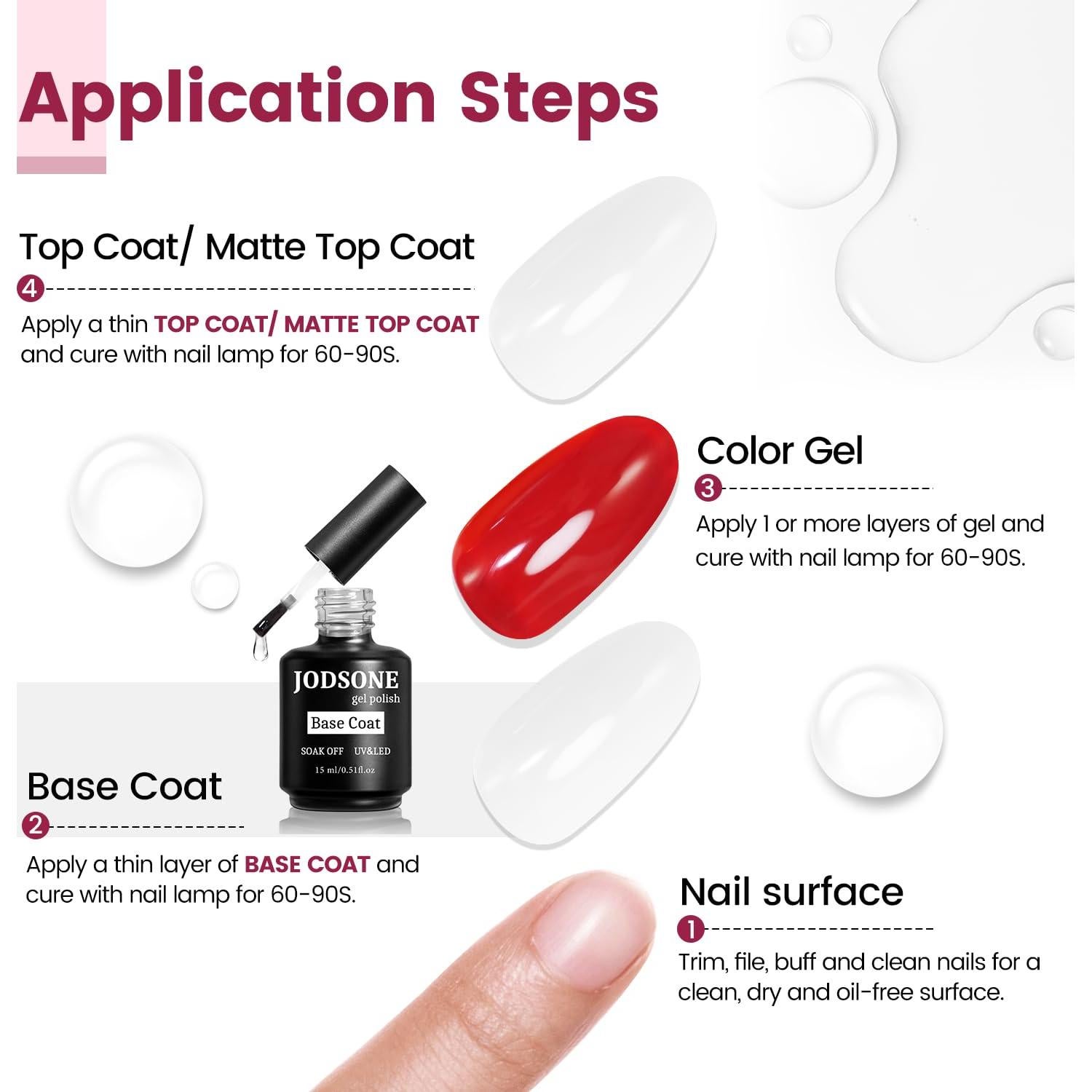 Application Steps

Top Coat/ Matte Top Coat

4

Apply a thin TOP COAT/ MATTE TOP COAT and cure with nail lamp for 60-90S.

Color Gel

3

Apply 1 or more layers of gel and cure with nail lamp for 60-90S.

JODSONE
gel polish
Base Coat
SOAK OFF UV&LED
15 ml/0.51fl.oz

Base Coat

2

Apply a thin layer of BASE COAT and cure with nail lamp for 60-90S.

Nail surface

1

Trim, file, buff and clean nails for a clean, dry and oil-free surface.