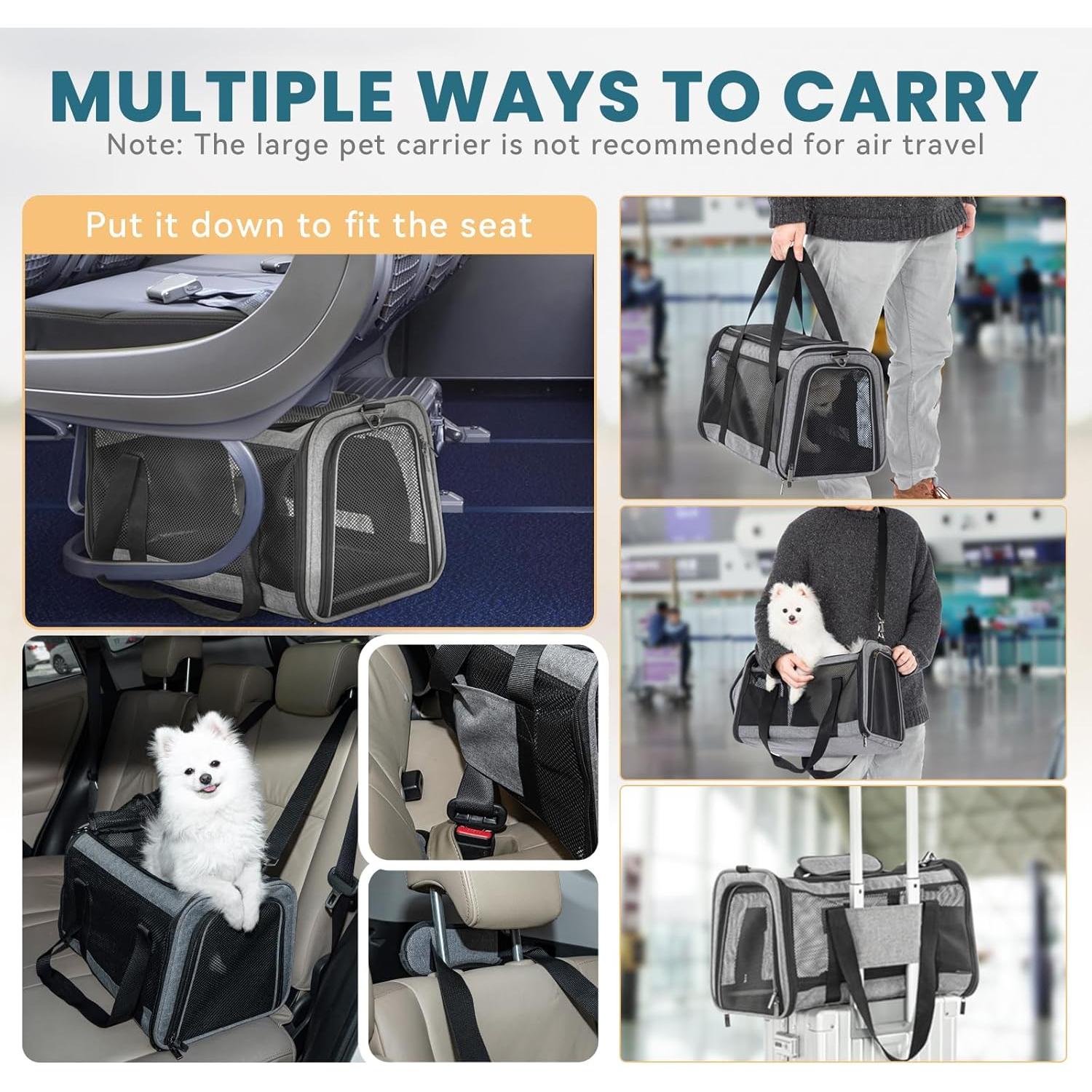 MULTIPLE WAYS TO CARRY
Note: The large pet carrier is not recommended for air travel

Put it down to fit the seat