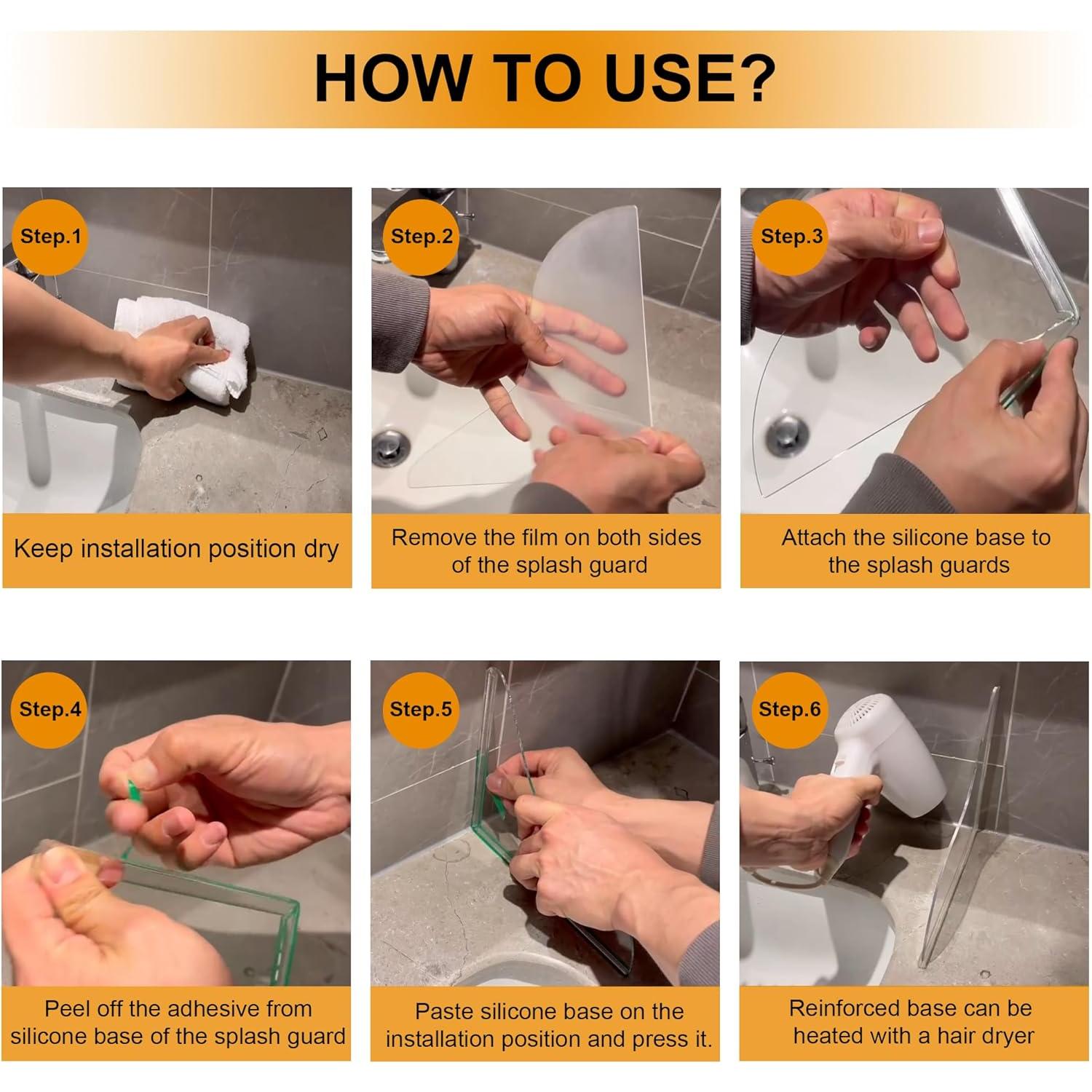 HOW TO USE?

Step.1

Keep installation position dry

Step.2

Remove the film on both sides of the splash guard

Step.3

Attach the silicone base to the splash guards

Step.4

Peel off the adhesive from silicone base of the splash guard

Step.5

Paste silicone base on the installation position and press it.

Step.6

Reinforced base can be heated with a hair dryer