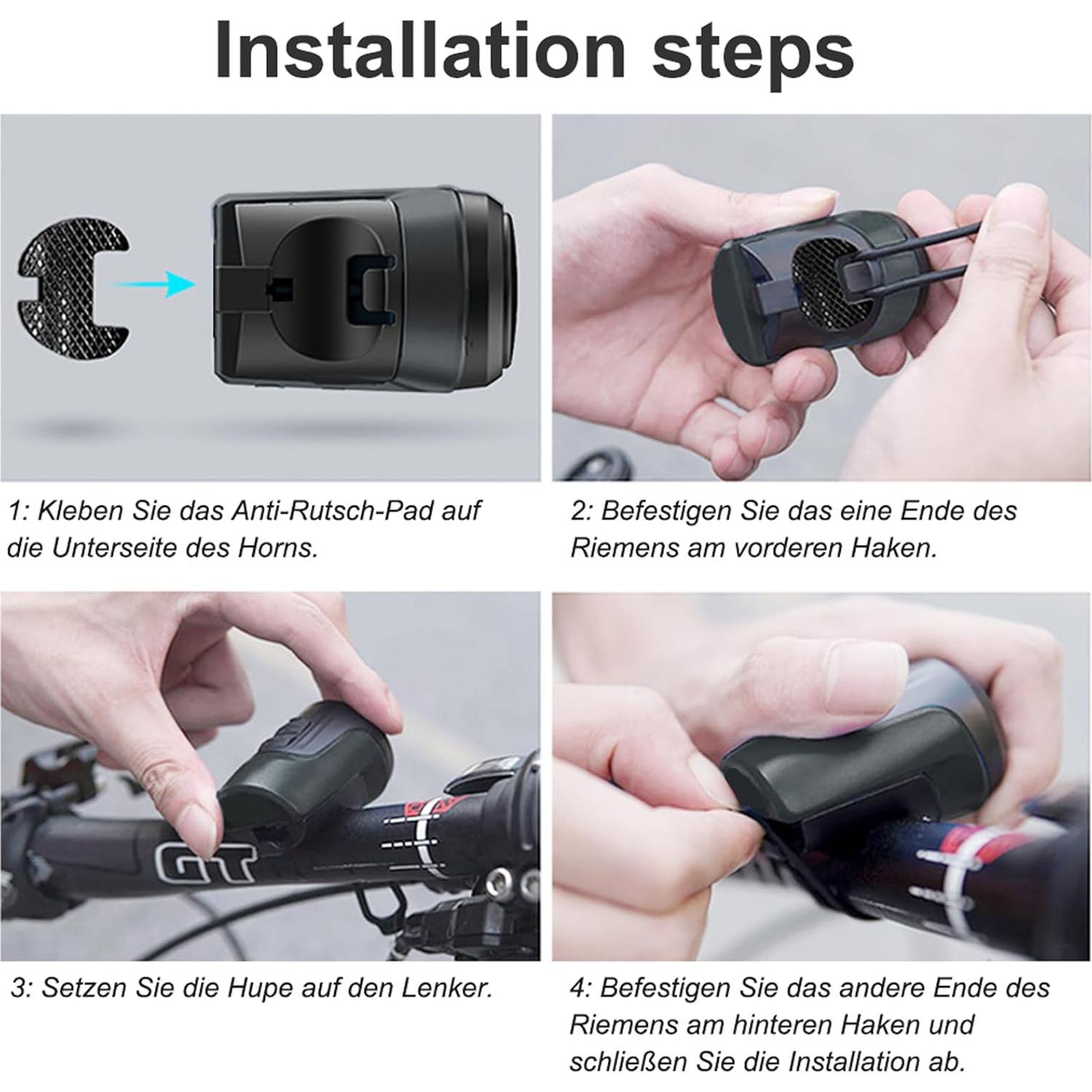 Installation steps

1: Kleben Sie das Anti-Rutsch-Pad auf die Unterseite des Horns.

2: Befestigen Sie das eine Ende des Riemens am vorderen Haken.

GT

3: Setzen Sie die Hupe auf den Lenker.

4: Befestigen Sie das andere Ende des Riemens am hinteren Haken und schließen Sie die Installation ab.