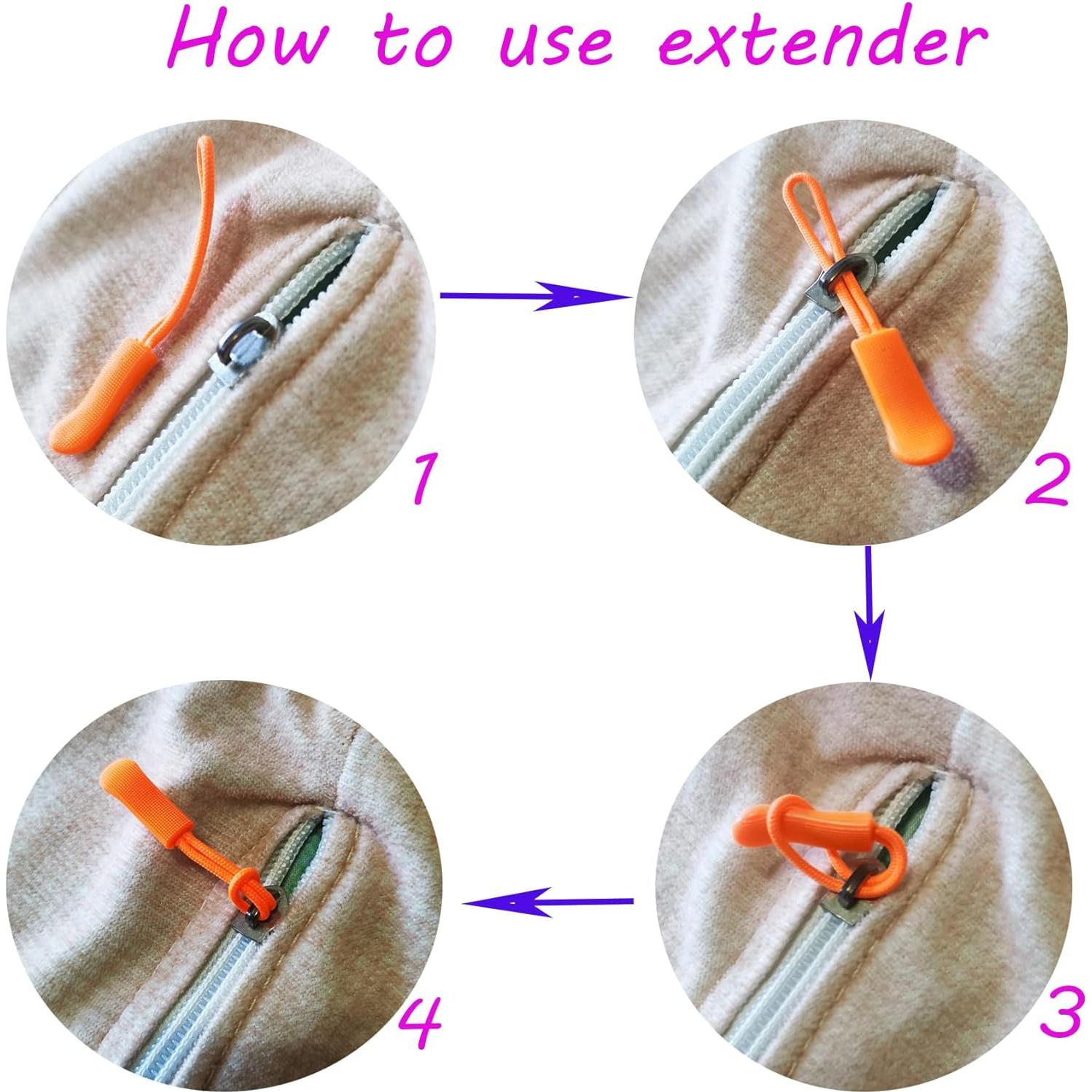 How to use extender

1

2

3

4