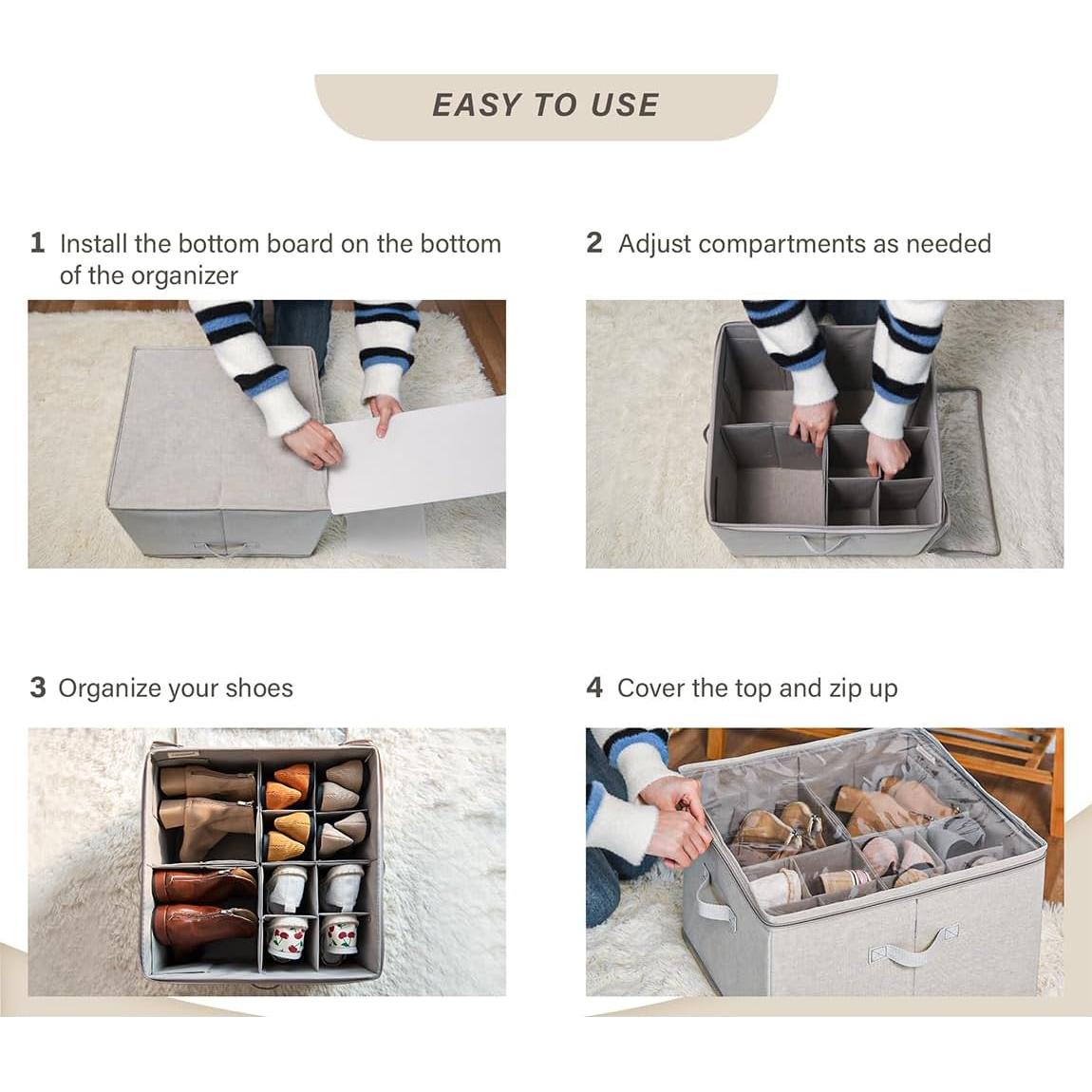 EASY TO USE

1 Install the bottom board on the bottom of the organizer

2 Adjust compartments as needed

3 Organize your shoes

4 Cover the top and zip up