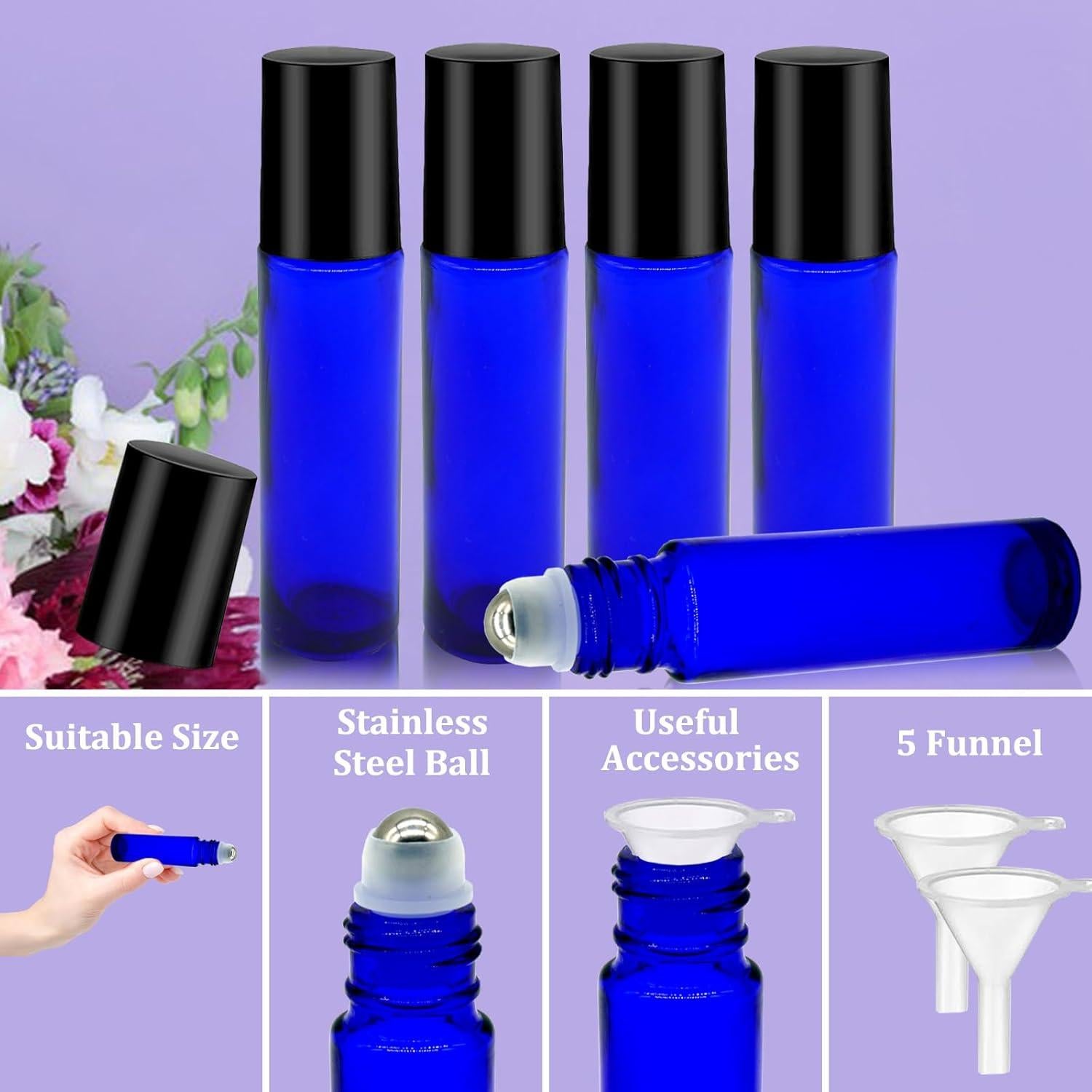 Suitable Size

Stainless Steel Ball

Useful Accessories

5 Funnel