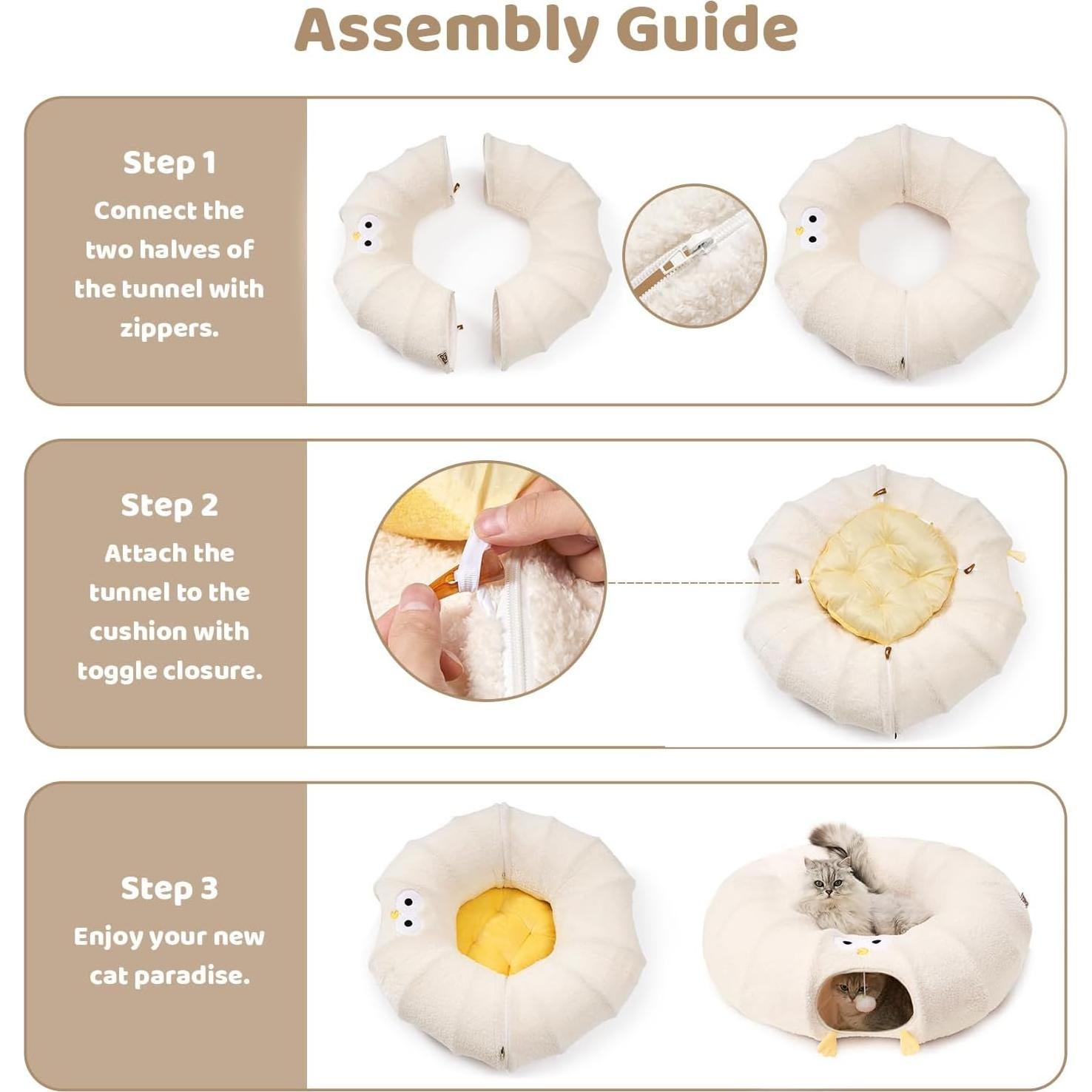 Assembly Guide

Step 1
Connect the two halves of the tunnel with zippers.

Step 2
Attach the tunnel to the cushion with toggle closure.

Step 3
Enjoy your new cat paradise.