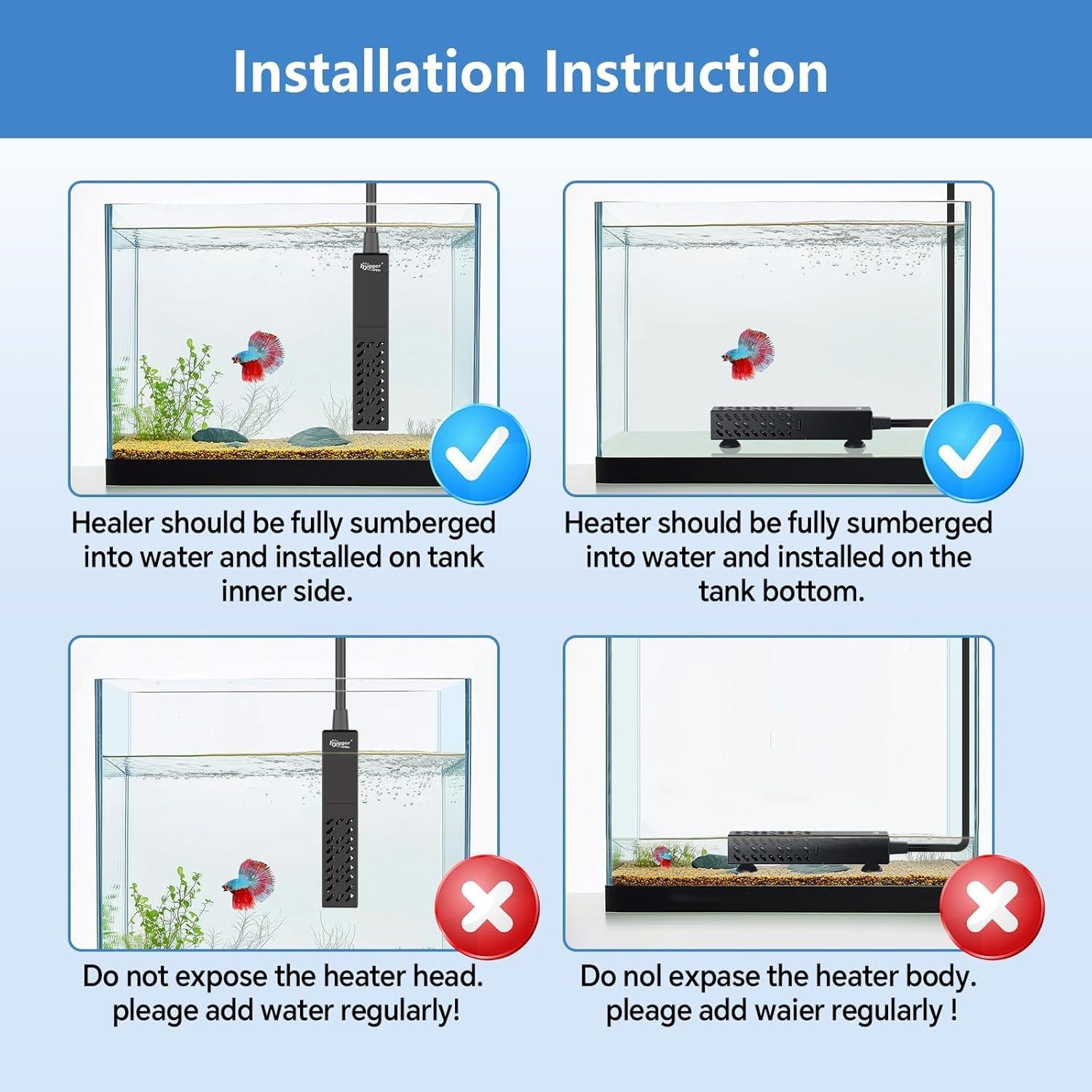 Installation Instruction

hygger

Healer should be fully sumberged into water and installed on tank inner side.

Heater should be fully sumberged into water and installed on the tank bottom.

hygger

Do not expose the heater head. pleage add water regularly!

Do nol expase the heater body. pleage add waier regularly !