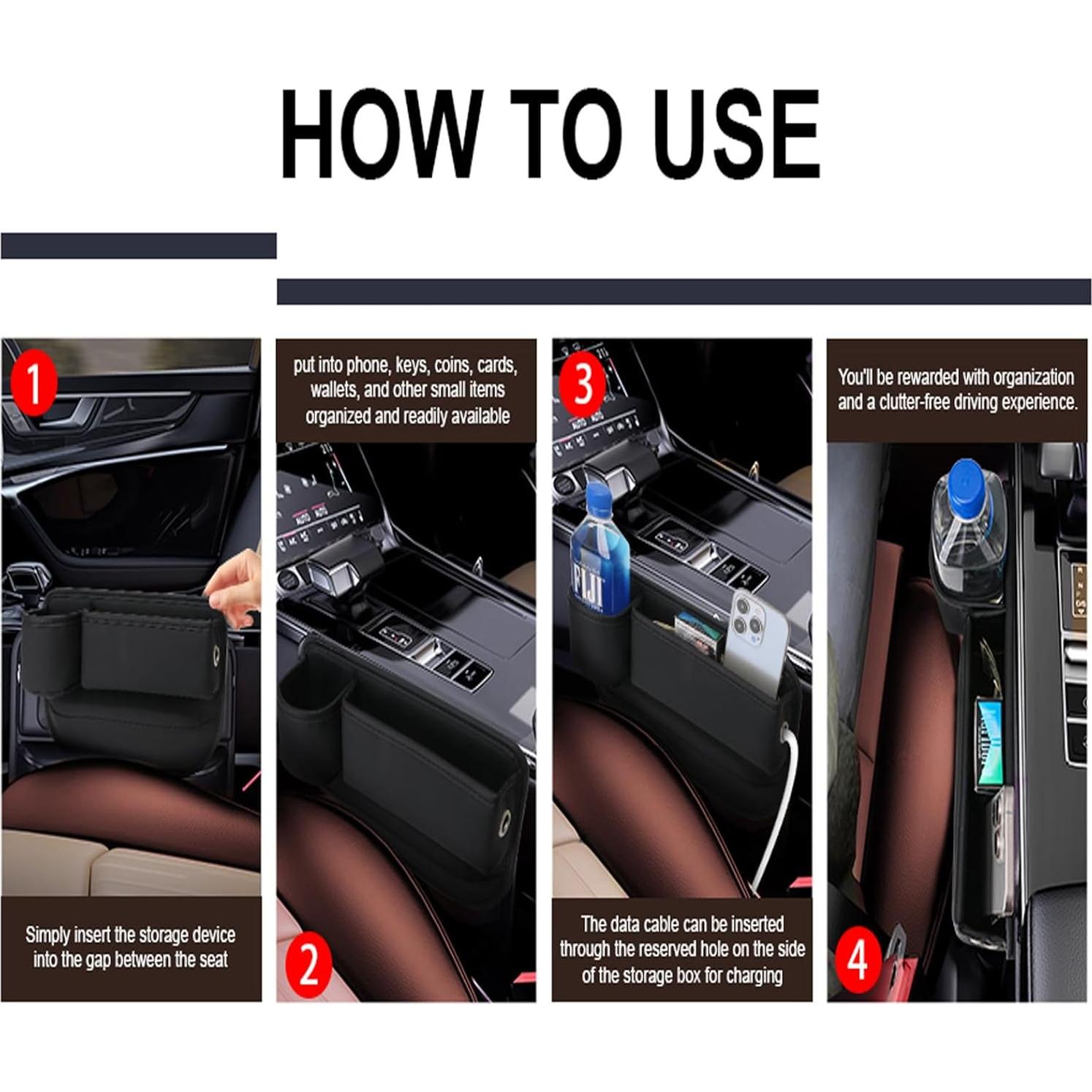 HOW TO USE

1

Simply insert the storage device into the gap between the seat

put into phone, keys, coins, cards, wallets, and other small items organized and readily available

2

3

FIJI

The data cable can be inserted through the reserved hole on the side of the storage box for charging

You'll be rewarded with organization and a clutter-free driving experience.

4