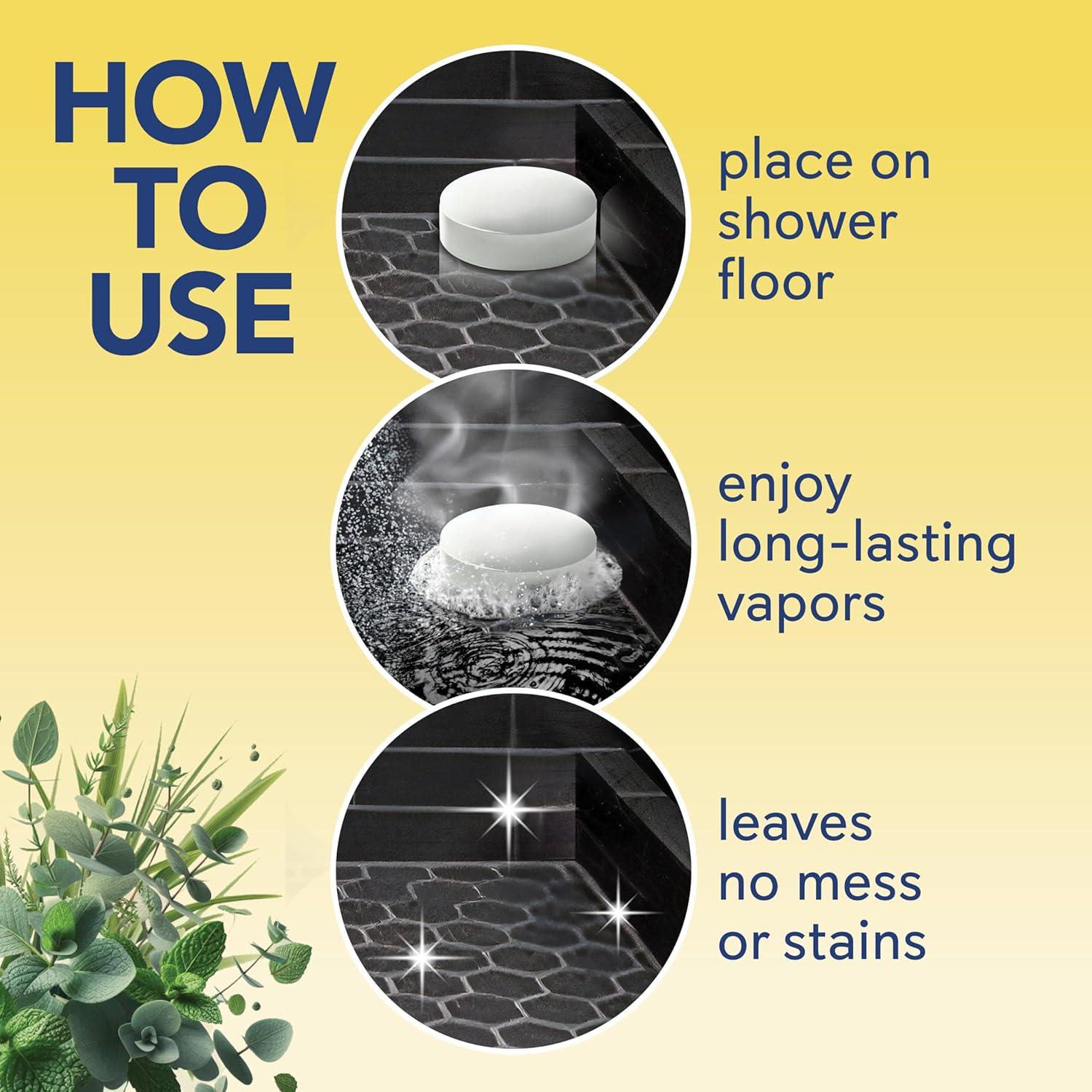 HOW TO USE

place on shower floor

enjoy long-lasting vapors

leaves no mess or stains