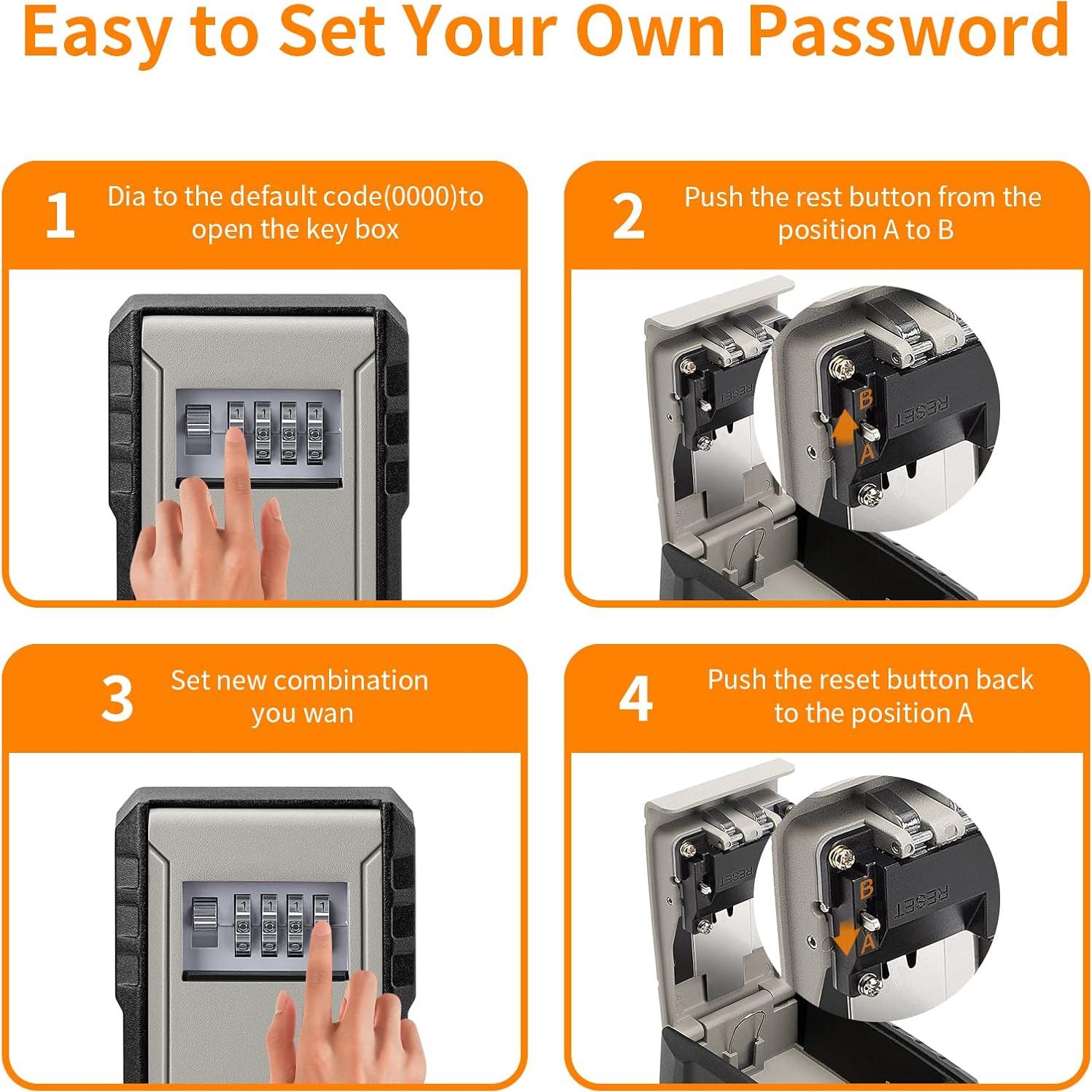 Easy to Set Your Own Password

1 Dia to the default code(0000)to open the key box

1 1 1 1

2 Push the rest button from the position A to B

RESET

B

A

RESET

3 Set new combination you wan

1 1 1 1

4 Push the reset button back to the position A

RESET

B

A

RESET