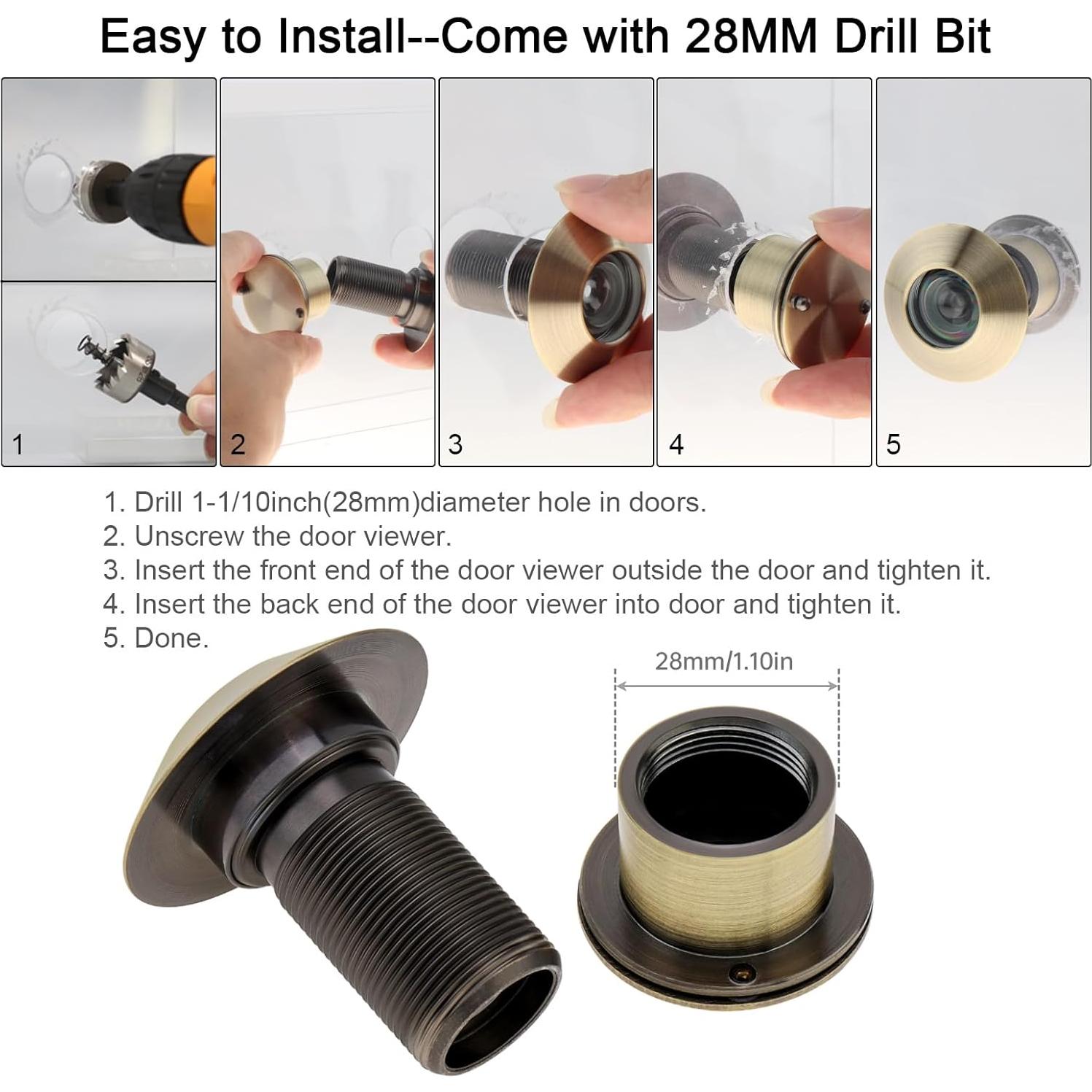 Easy to Install--Come with 28MM Drill Bit

1

2

3

4

5

1. Drill 1-1/10inch(28mm)diameter hole in doors.
2. Unscrew the door viewer.
3. Insert the front end of the door viewer outside the door and tighten it.
4. Insert the back end of the door viewer into door and tighten it.
5. Done.

28mm/1.10in