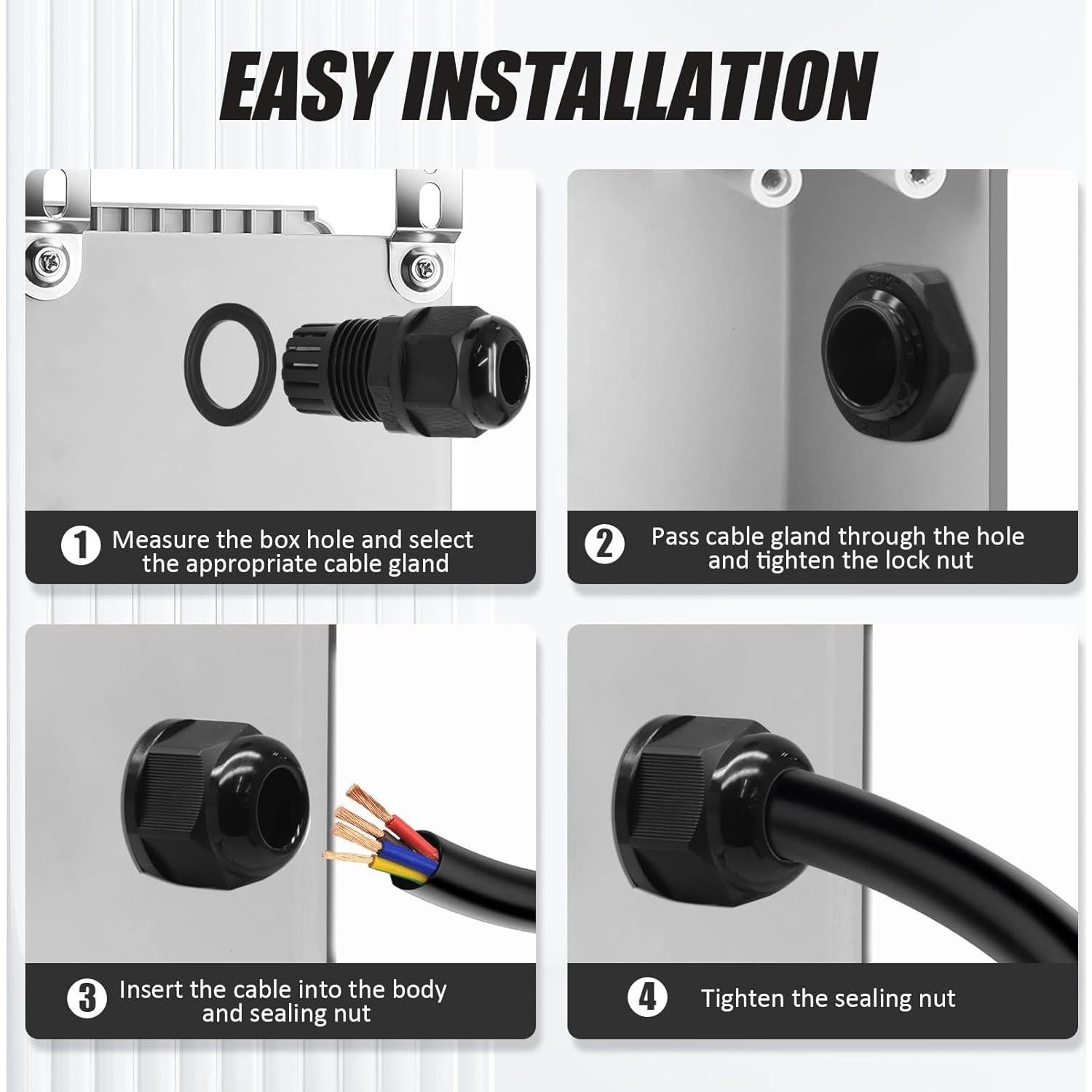 EASY INSTALLATION

1 Measure the box hole and select the appropriate cable gland

2 Pass cable gland through the hole and tighten the lock nut

3 Insert the cable into the body and sealing nut

4 Tighten the sealing nut