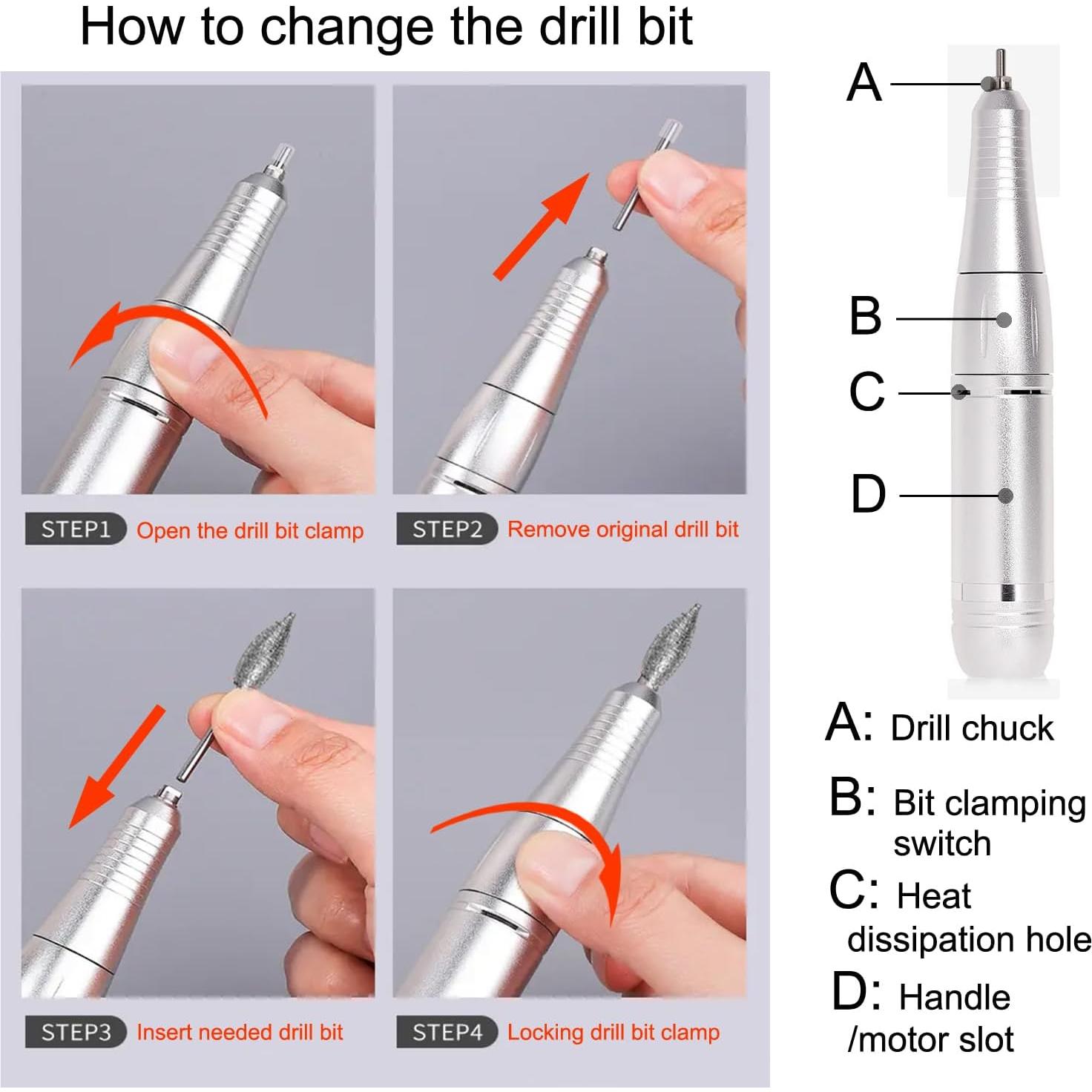 How to change the drill bit

STEP1 Open the drill bit clamp

STEP2 Remove original drill bit

STEP3 Insert needed drill bit

STEP4 Locking drill bit clamp

A

B

C

D

A: Drill chuck

B: Bit clamping switch

C: Heat dissipation hole

D: Handle /motor slot