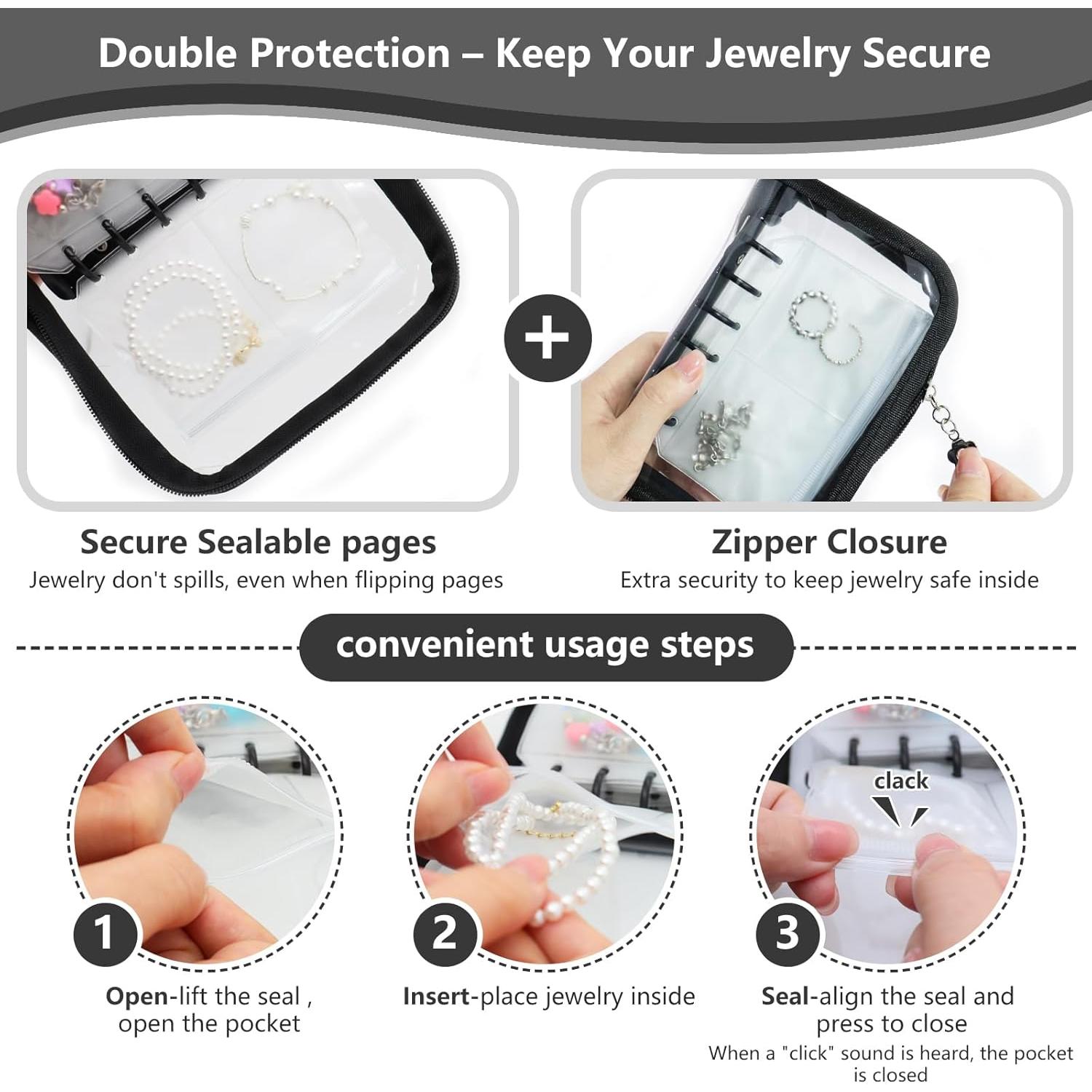 Double Protection – Keep Your Jewelry Secure

+

Secure Sealable pages
Jewelry don't spills, even when flipping pages

Zipper Closure
Extra security to keep jewelry safe inside

convenient usage steps

1
Open-lift the seal , open the pocket

2
Insert-place jewelry inside

clack
3
Seal-align the seal and press to close
When a "click" sound is heard, the pocket is closed