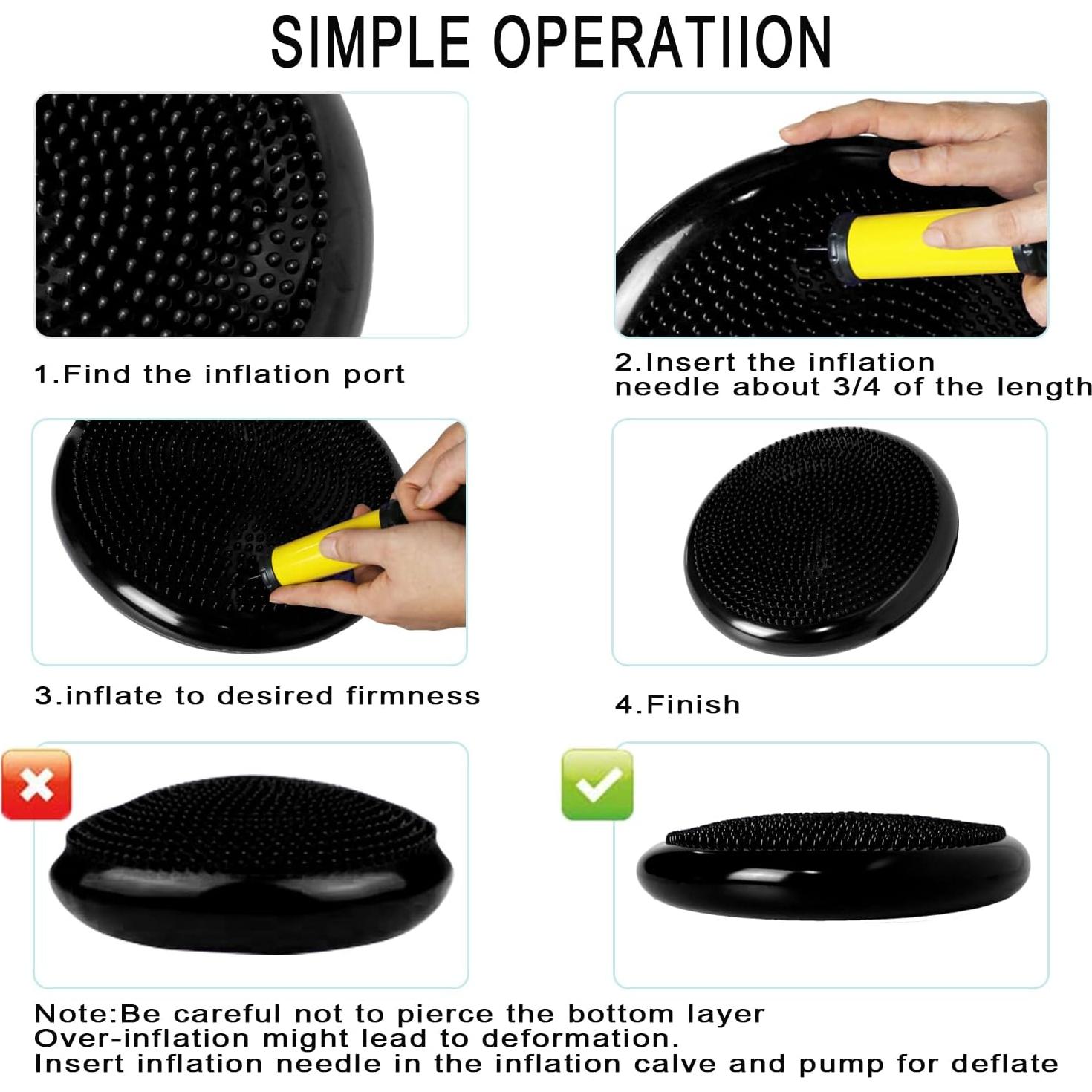 SIMPLE OPERATIION

1.Find the inflation port

2.Insert the inflation needle about 3/4 of the length

3.inflate to desired firmness

4.Finish

Note:Be careful not to pierce the bottom layer
Over-inflation might lead to deformation.
Insert inflation needle in the inflation calve and pump for deflate