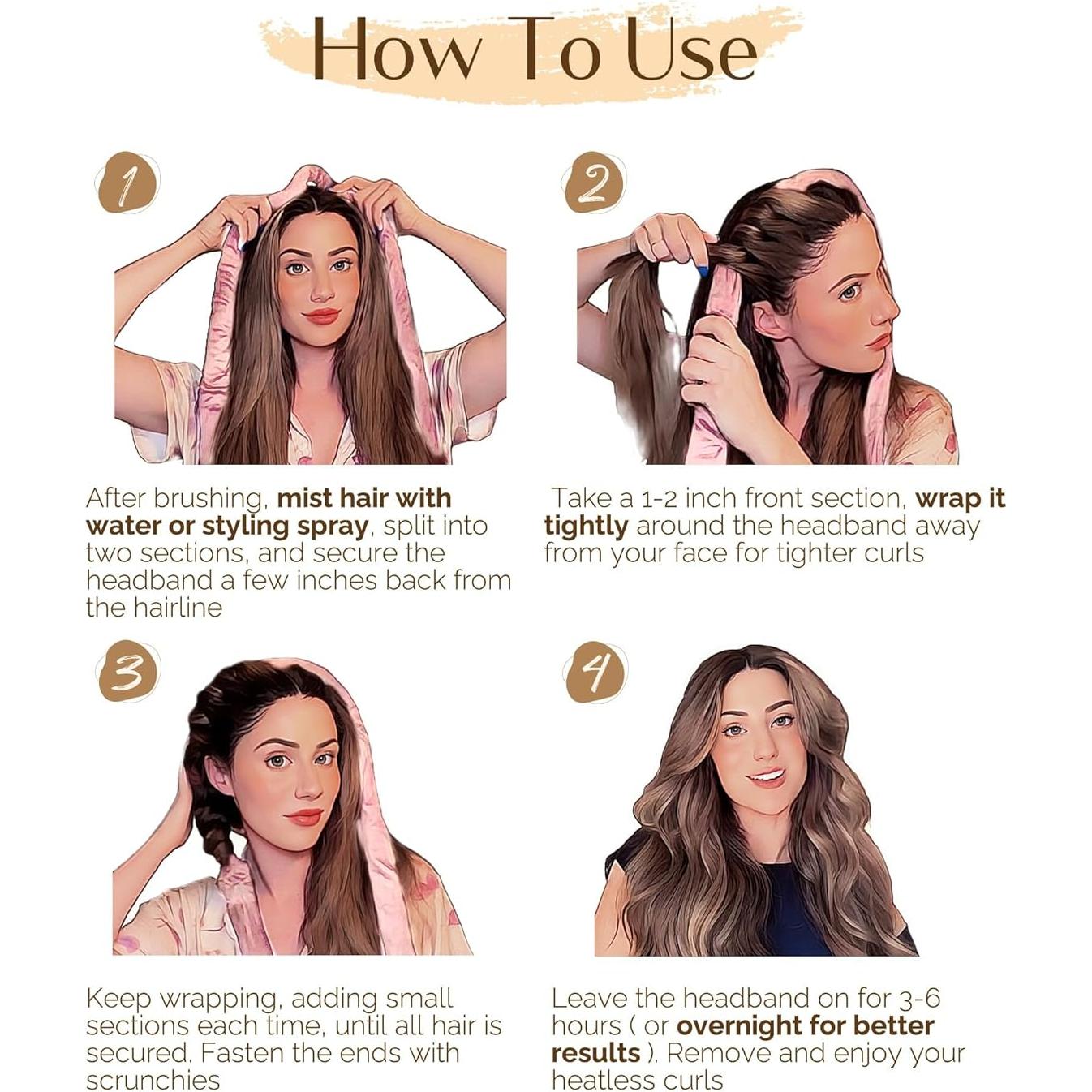 How To Use

1

After brushing, mist hair with water or styling spray, split into two sections, and secure the headband a few inches back from the hairline

2

Take a 1-2 inch front section, wrap it tightly around the headband away from your face for tighter curls

3

Keep wrapping, adding small sections each time, until all hair is secured. Fasten the ends with scrunchies

4

Leave the headband on for 3-6 hours ( or overnight for better results ). Remove and enjoy your heatless curls