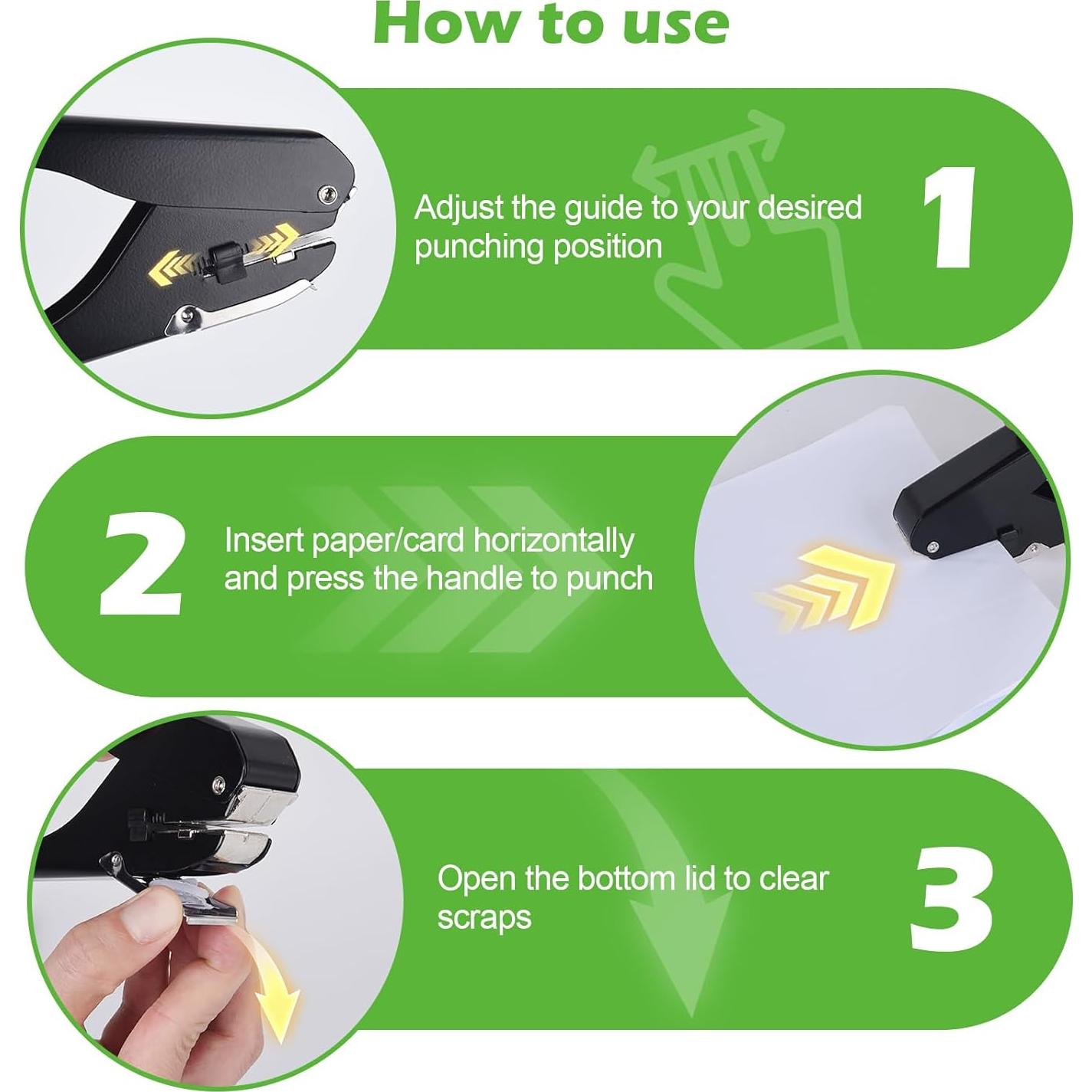 How to use

Adjust the guide to your desired punching position

1

2

Insert paper/card horizontally and press the handle to punch

Open the bottom lid to clear scraps

3