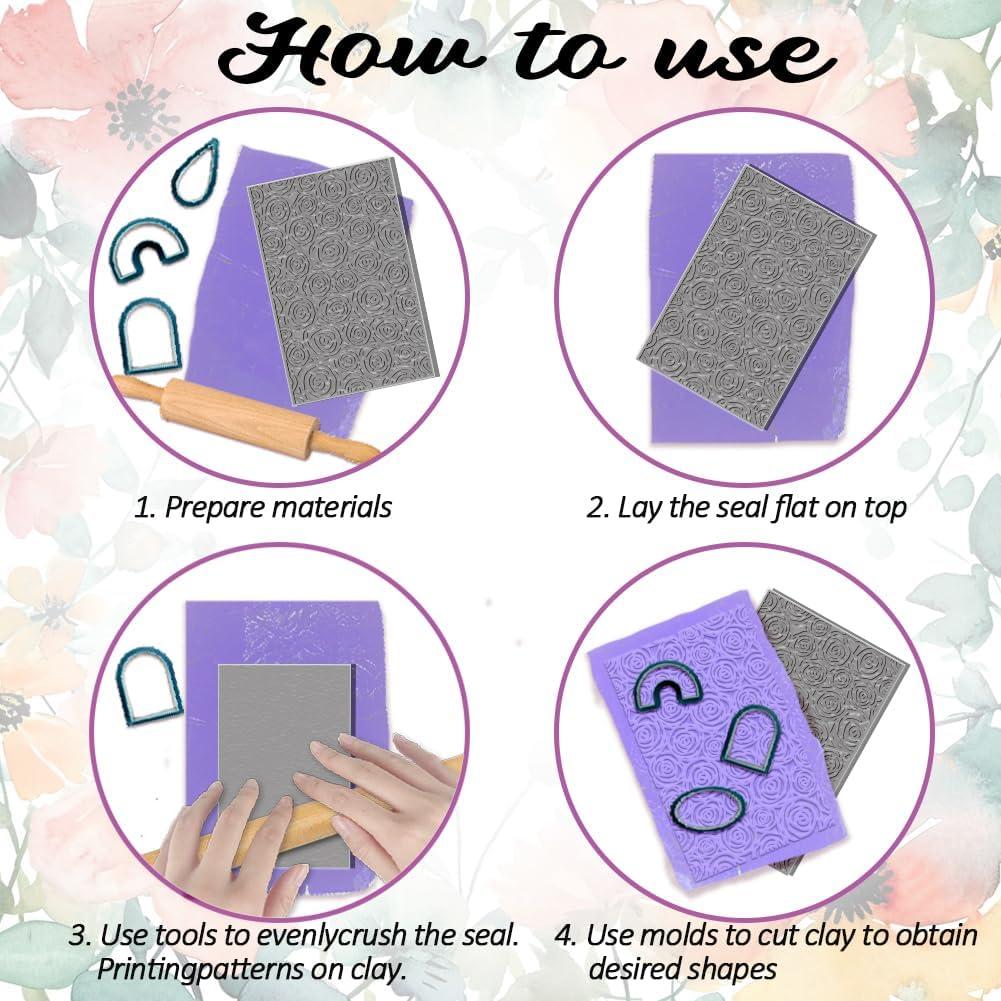 How to use

1. Prepare materials

2. Lay the seal flat on top

3. Use tools to evenlycrush the seal. Printingpatterns on clay.

4. Use molds to cut clay to obtain desired shapes