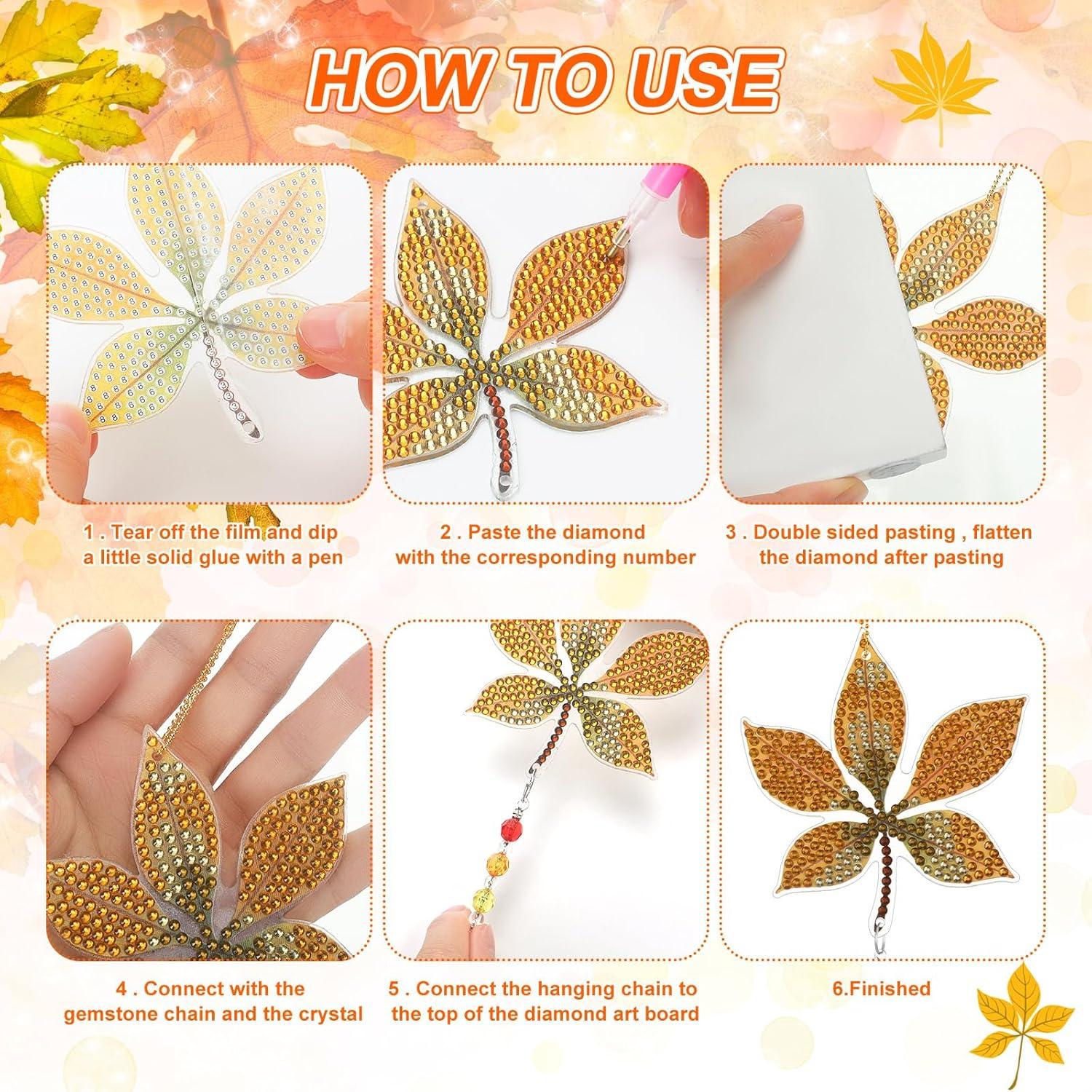 HOW TO USE

1 . Tear off the film and dip a little solid glue with a pen

2 . Paste the diamond with the corresponding number

3 . Double sided pasting , flatten the diamond after pasting

4 . Connect with the gemstone chain and the crystal

5 . Connect the hanging chain to the top of the diamond art board

6.Finished