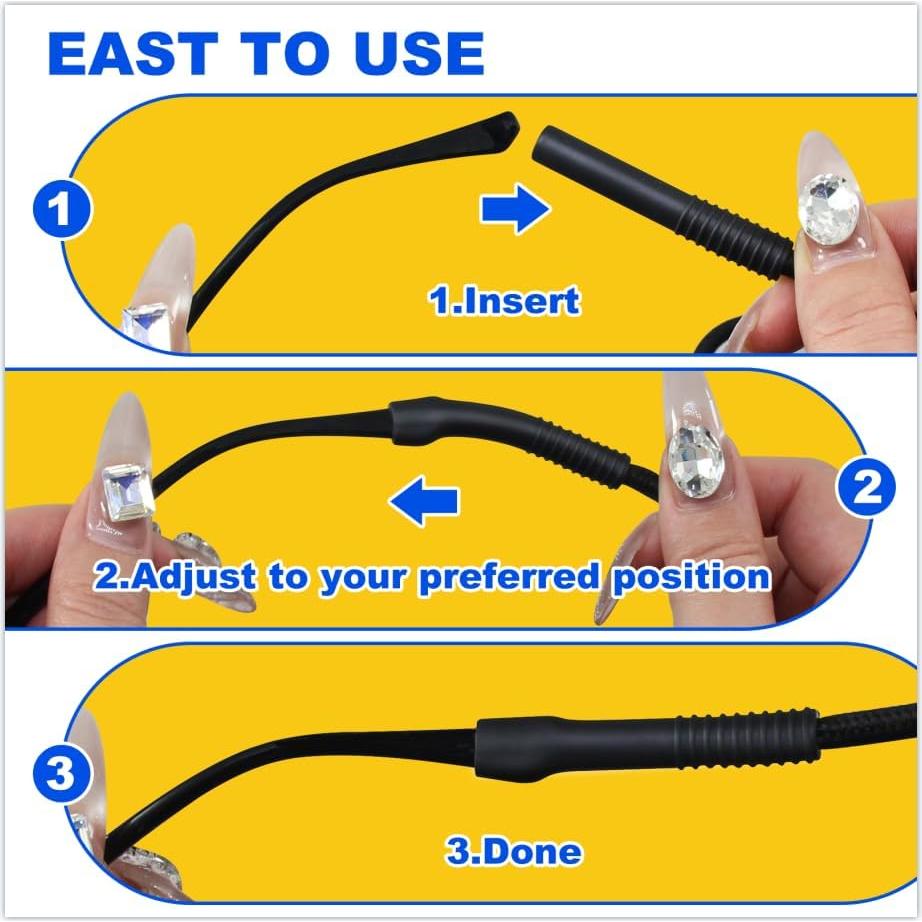 EAST TO USE

1

1.Insert

2

2.Adjust to your preferred position

3

3.Done