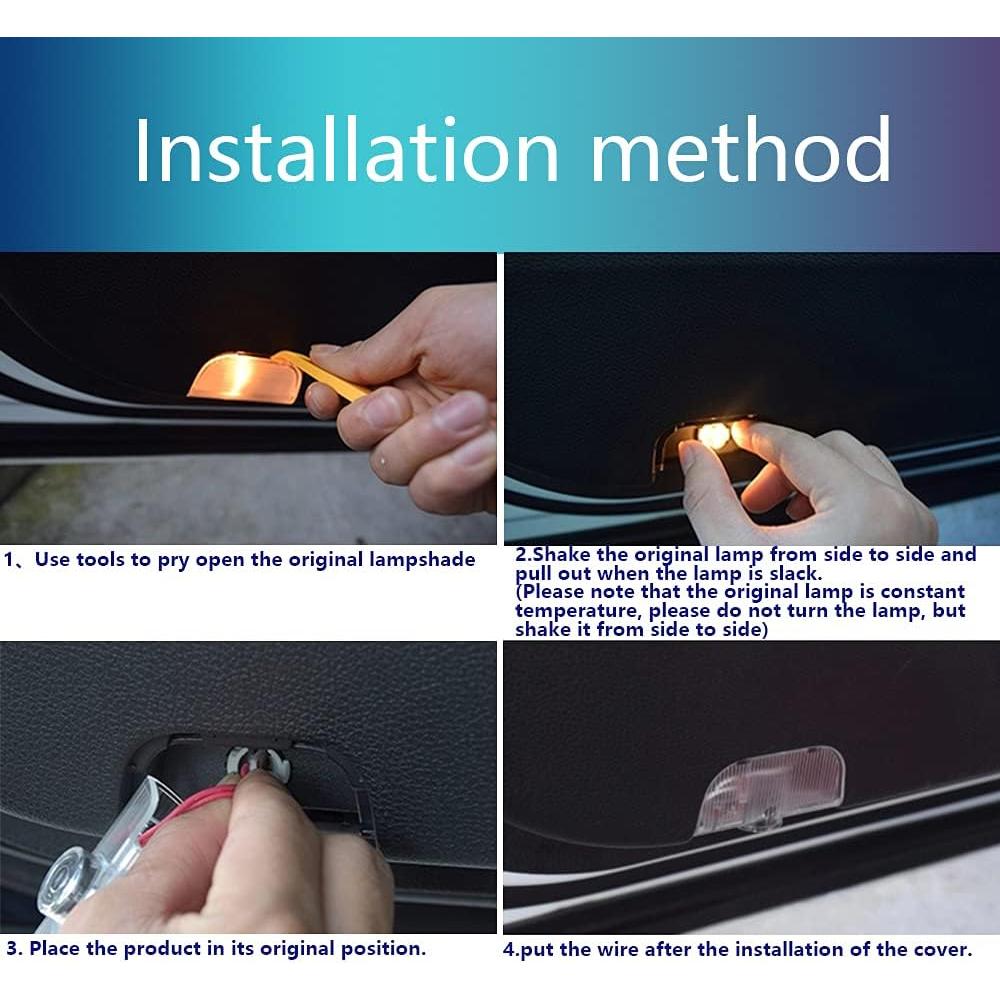 Installation method

1、Use tools to pry open the original lampshade

2.Shake the original lamp from side to side and pull out when the lamp is slack.
(Please note that the original lamp is constant temperature, please do not turn the lamp, but shake it from side to side)

3. Place the product in its original position.

4.put the wire after the installation of the cover.