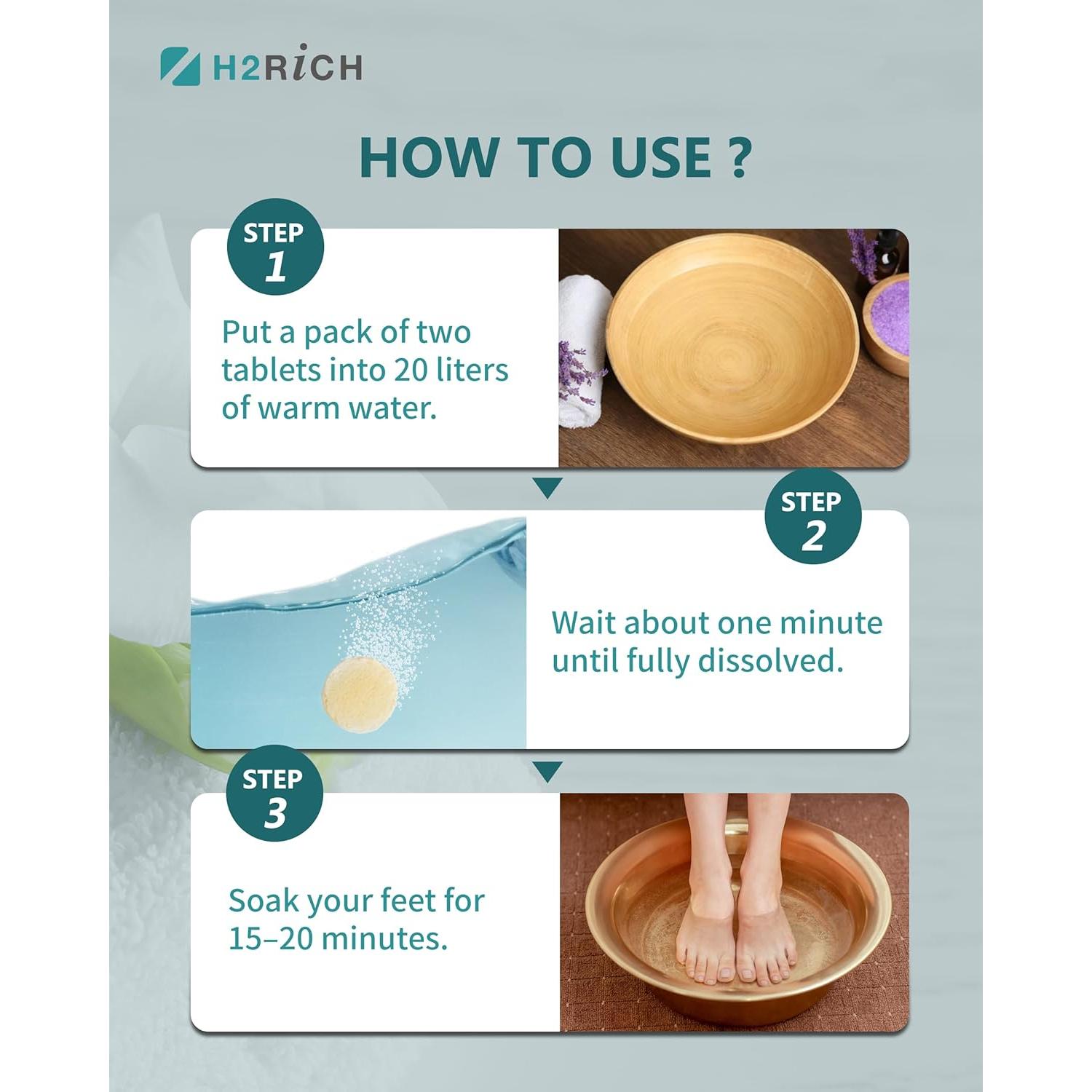 H2RiCH

HOW TO USE ?

STEP 1

Put a pack of two tablets into 20 liters of warm water.

STEP 2

Wait about one minute until fully dissolved.

STEP 3

Soak your feet for 15–20 minutes.