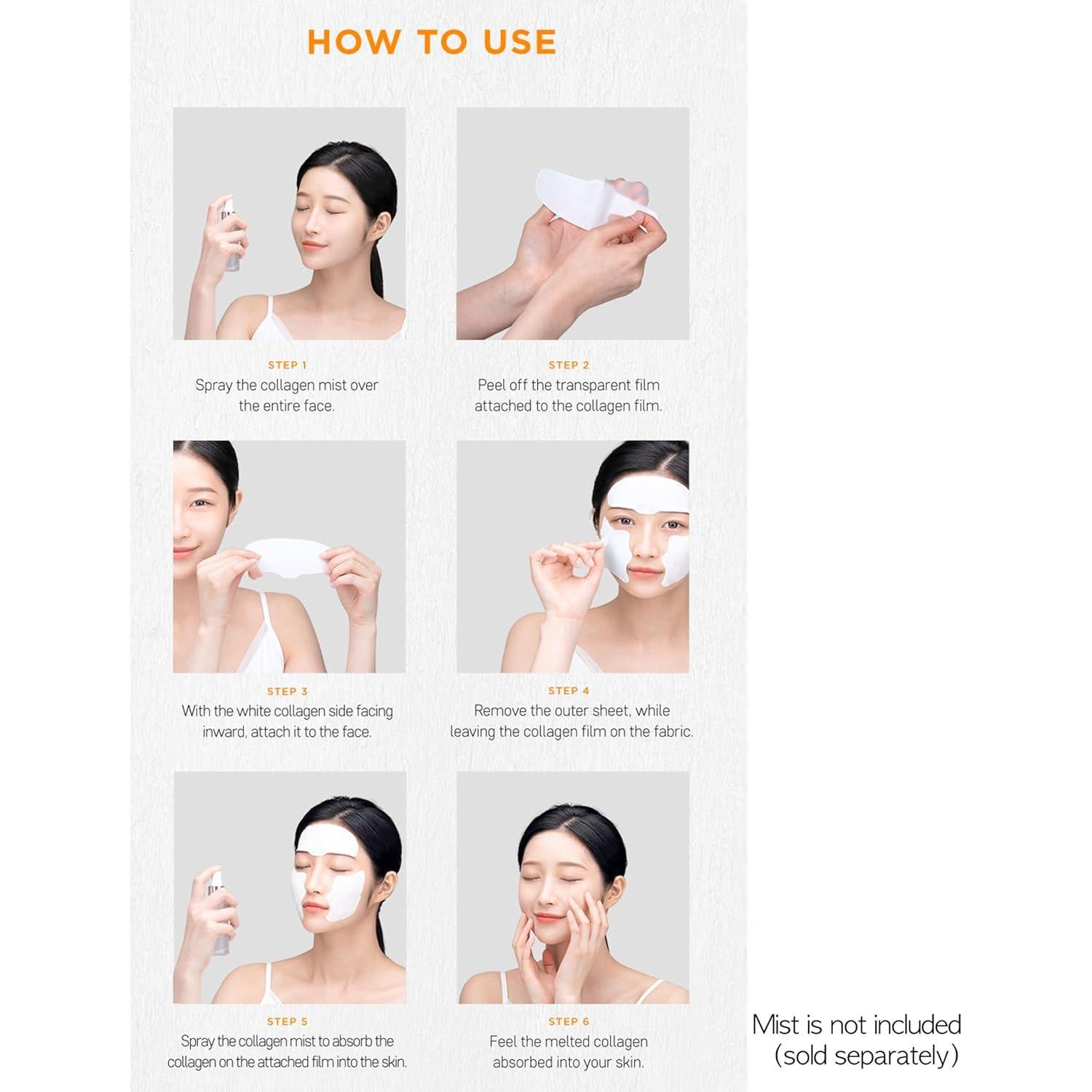 HOW TO USE

STEP 1
Spray the collagen mist over the entire face.

STEP 2
Peel off the transparent film attached to the collagen film.

STEP 3
With the white collagen side facing inward, attach it to the face.

STEP 4
Remove the outer sheet, while leaving the collagen film on the fabric.

STEP 5
Spray the collagen mist to absorb the collagen on the attached film into the skin.

STEP 6
Feel the melted collagen absorbed into your skin.

Mist is not included (sold separately)