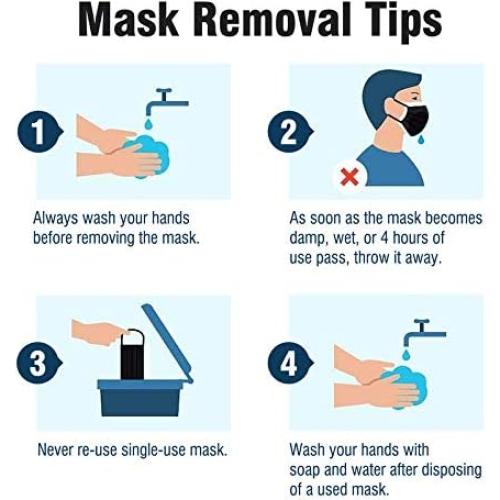 Mask Removal Tips

1

Always wash your hands before removing the mask.

2

As soon as the mask becomes damp, wet, or 4 hours of use pass, throw it away.

3

Never re-use single-use mask.

4

Wash your hands with soap and water after disposing of a used mask.