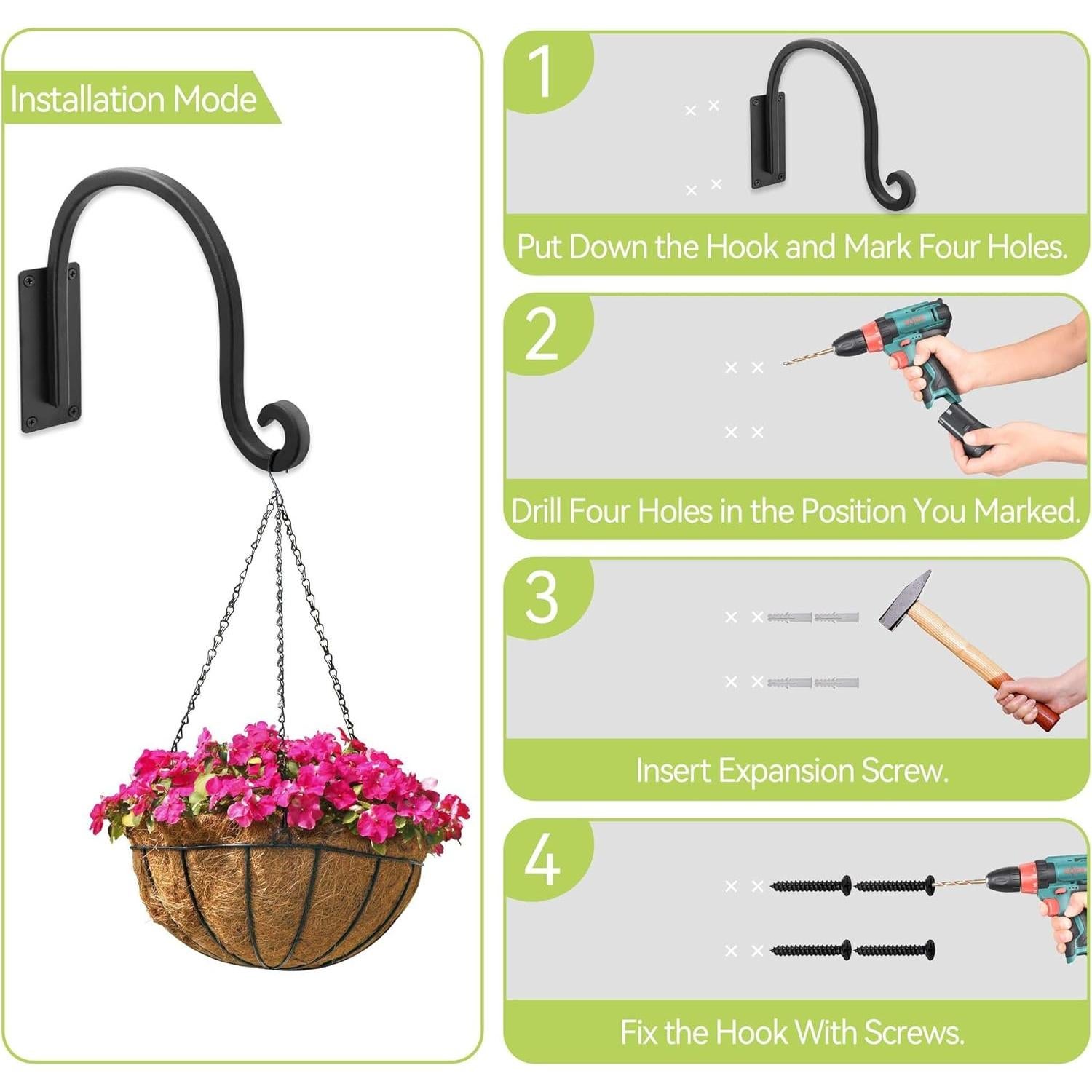 Installation Mode

1

Put Down the Hook and Mark Four Holes.

2

Drill Four Holes in the Position You Marked.

3

Insert Expansion Screw.

4

Fix the Hook With Screws.