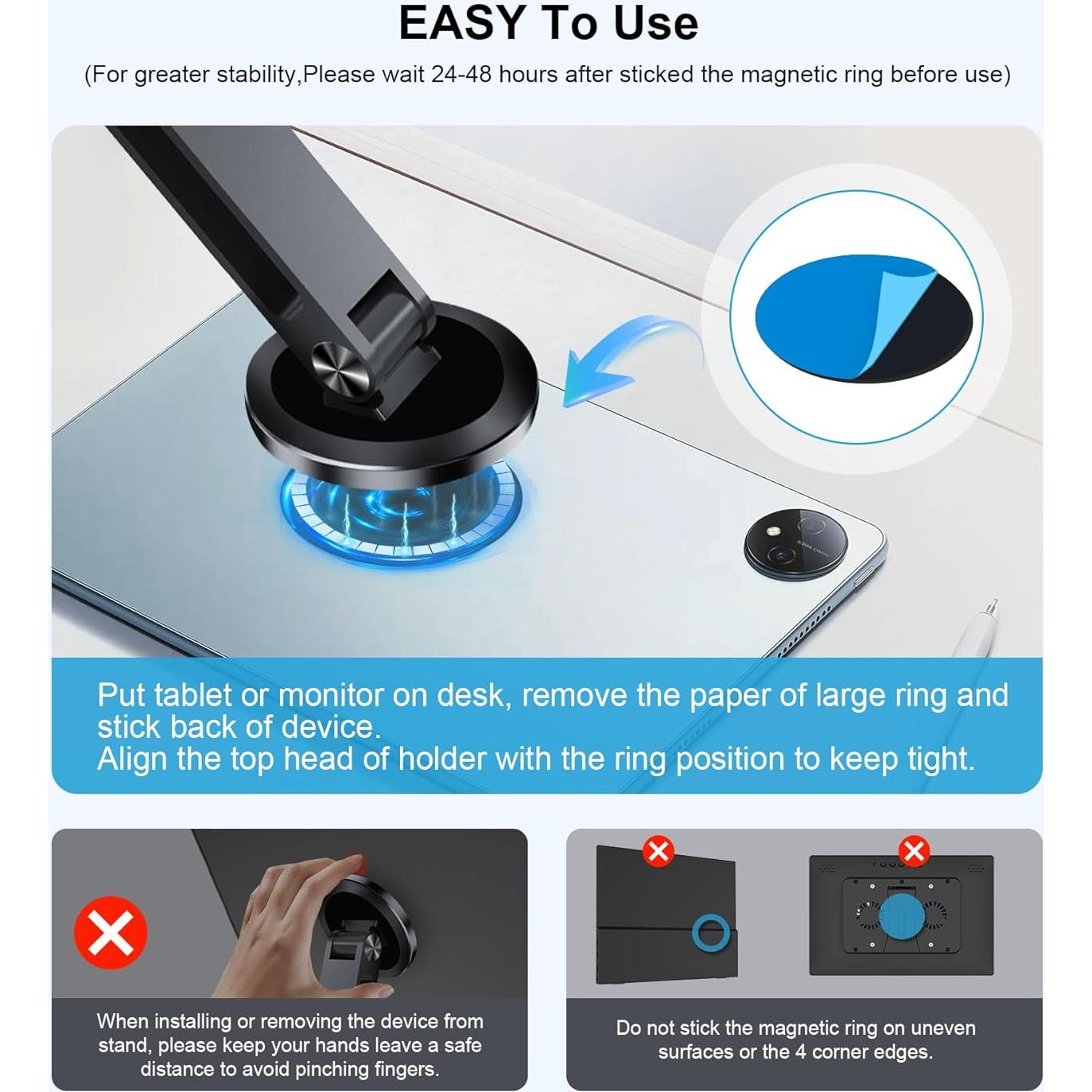 EASY To Use

(For greater stability,Please wait 24-48 hours after sticked the magnetic ring before use)

Put tablet or monitor on desk, remove the paper of large ring and stick back of device.
Align the top head of holder with the ring position to keep tight.

When installing or removing the device from stand, please keep your hands leave a safe distance to avoid pinching fingers.

Do not stick the magnetic ring on uneven surfaces or the 4 corner edges.