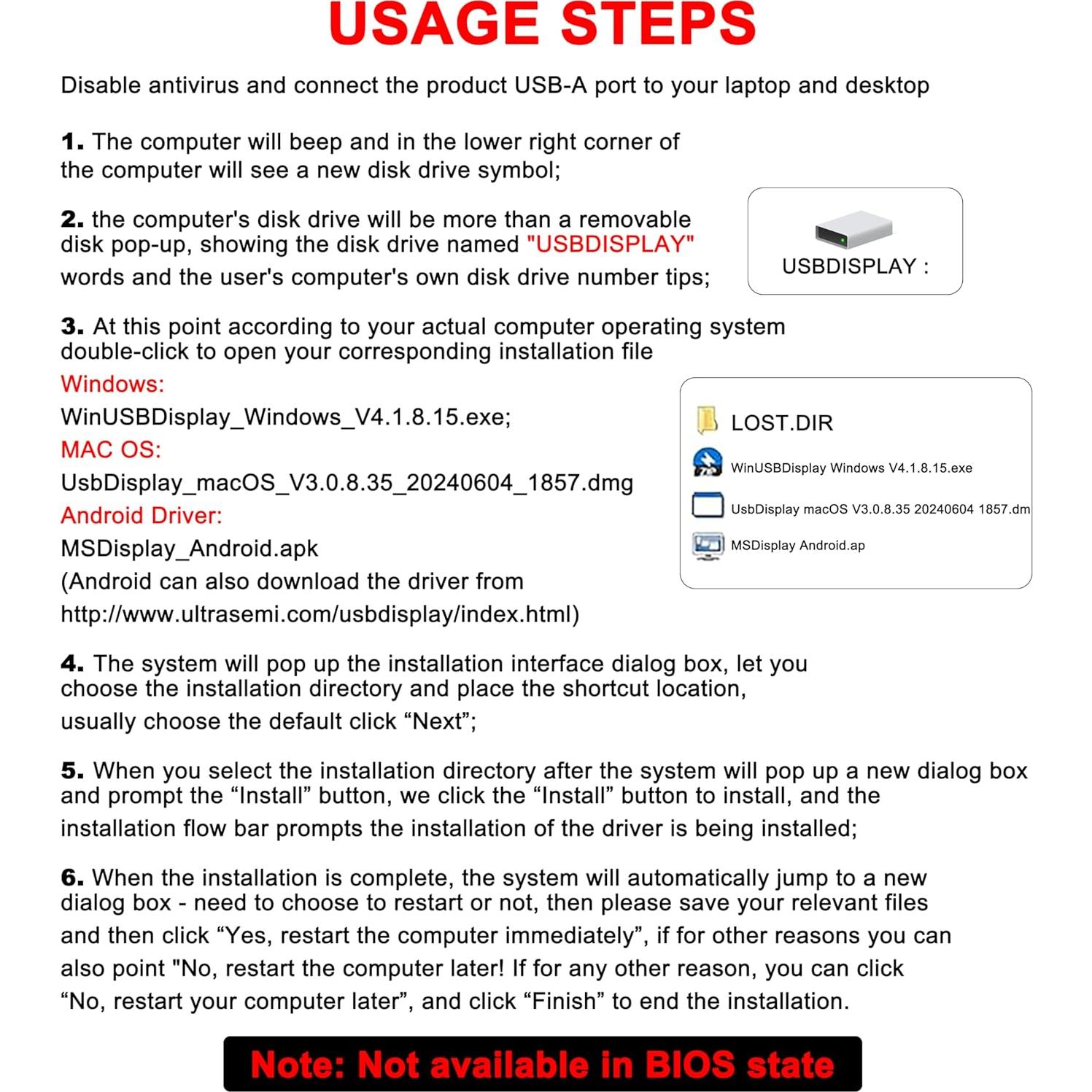 USAGE STEPS

Disable antivirus and connect the product USB-A port to your laptop and desktop

1. The computer will beep and in the lower right corner of the computer will see a new disk drive symbol;

2. the computer's disk drive will be more than a removable disk pop-up, showing the disk drive named "USBDISPLAY" words and the user's computer's own disk drive number tips;

USBDISPLAY :

3. At this point according to your actual computer operating system double-click to open your corresponding installation file
Windows:
WinUSBDisplay_Windows_V4.1.8.15.exe;
MAC OS:
UsbDisplay_macOS_V3.0.8.35_20240604_1857.dmg
Android Driver:
MSDisplay_Android.apk
(Android can also download the driver from http://www.ultrasemi.com/usbdisplay/index.html)

LOST.DIR
WinUSBDisplay Windows V4.1.8.15.exe
UsbDisplay macOS V3.0.8.35 20240604 1857.dm
MSDisplay Android.ap

4. The system will pop up the installation interface dialog box, let you choose the installation directory and place the shortcut location, usually choose the default click “Next”;

5. When you select the installation directory after the system will pop up a new dialog box and prompt the “Install” button, we click the “Install” button to install, and the installation flow bar prompts the installation of the driver is being installed;

6. When the installation is complete, the system will automatically jump to a new dialog box - need to choose to restart or not, then please save your relevant files and then click “Yes, restart the computer immediately”, if for other reasons you can also point "No, restart the computer later! If for any other reason, you can click “No, restart your computer later”, and click “Finish” to end the installation.

Note: Not available in BIOS state