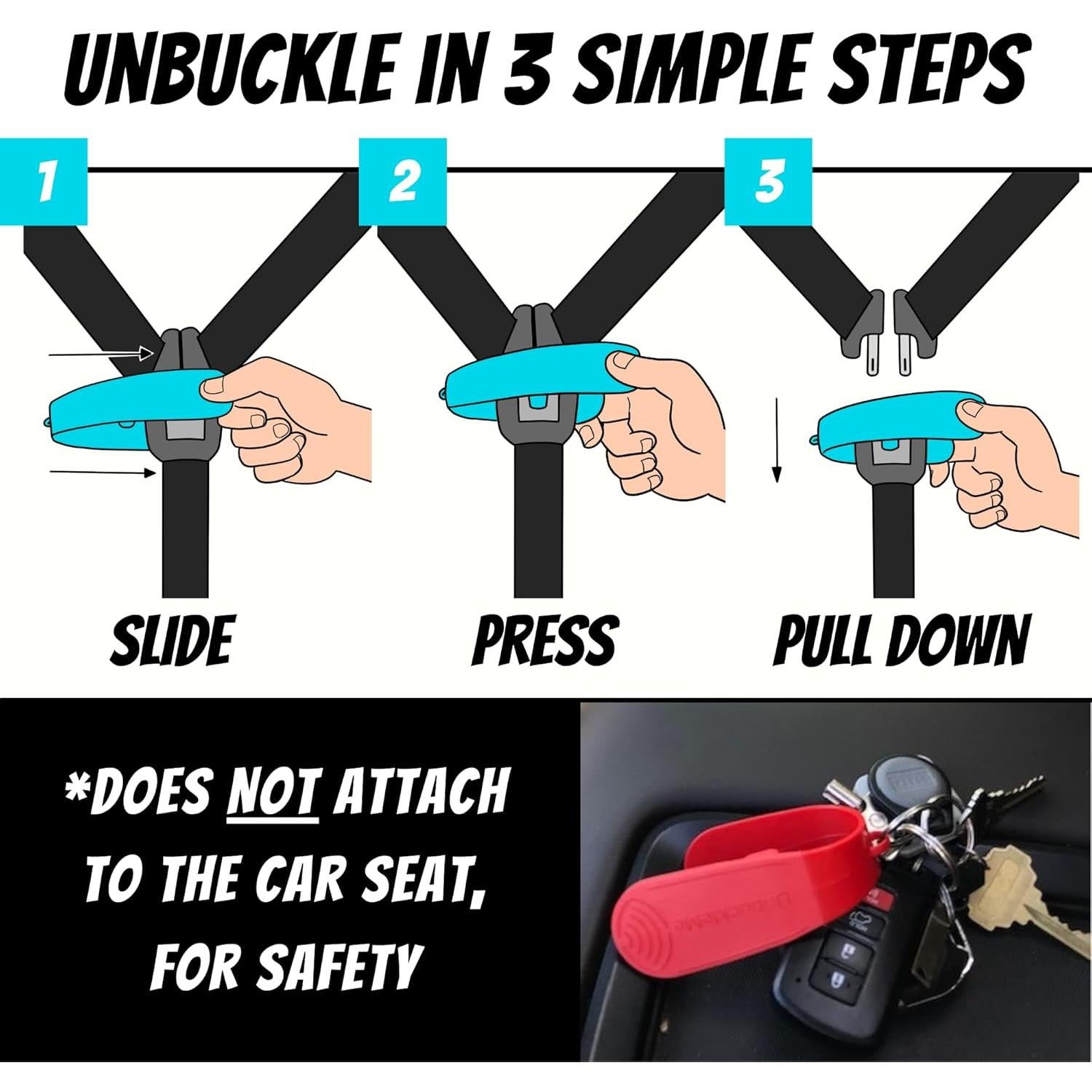 UNBUCKLE IN 3 SIMPLE STEPS

1

2

3

SLIDE

PRESS

PULL DOWN

*DOES NOT ATTACH TO THE CAR SEAT, FOR SAFETY

UnbuckleMe