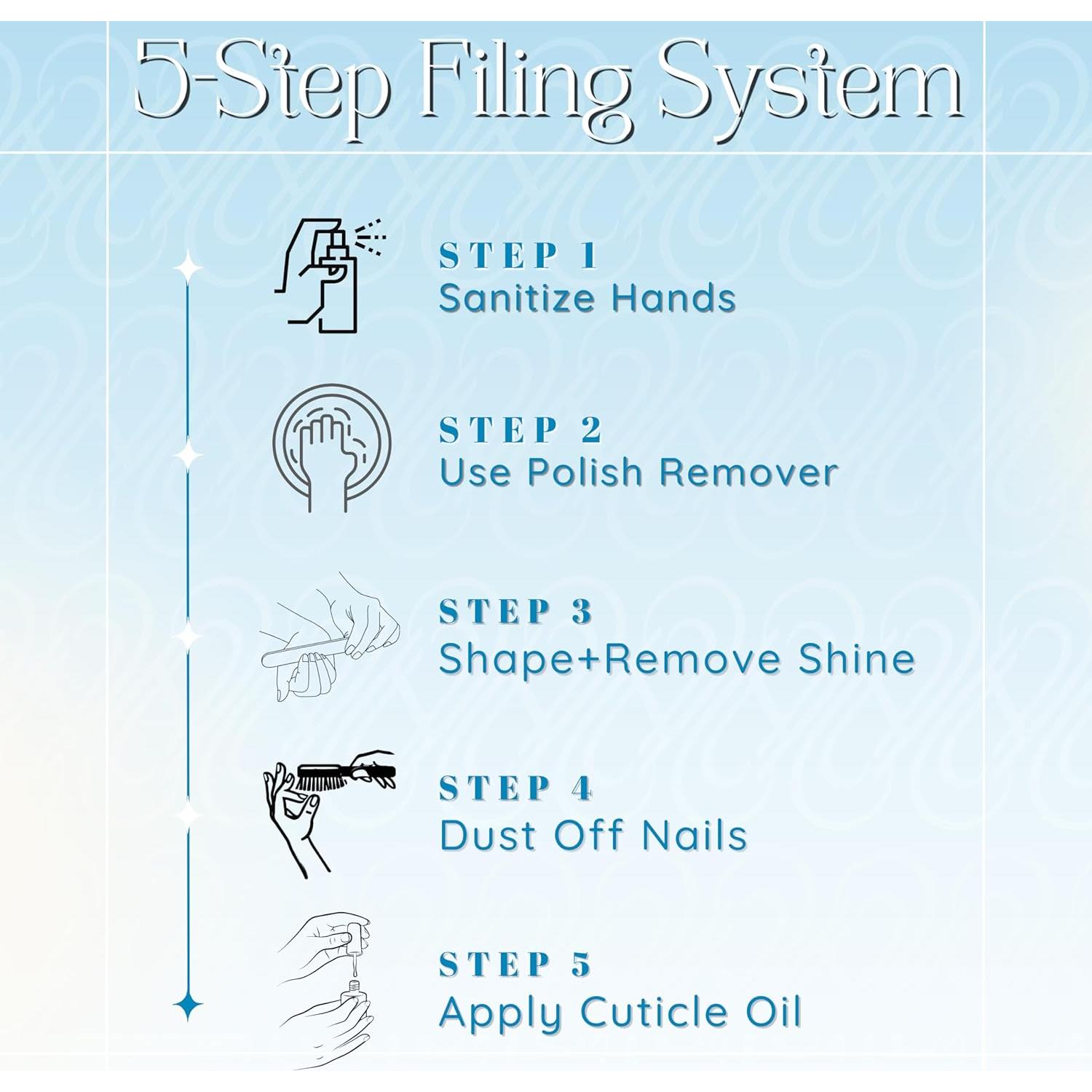 5-Step Filing System

STEP 1
Sanitize Hands

STEP 2
Use Polish Remover

STEP 3
Shape+Remove Shine

STEP 4
Dust Off Nails

STEP 5
Apply Cuticle Oil