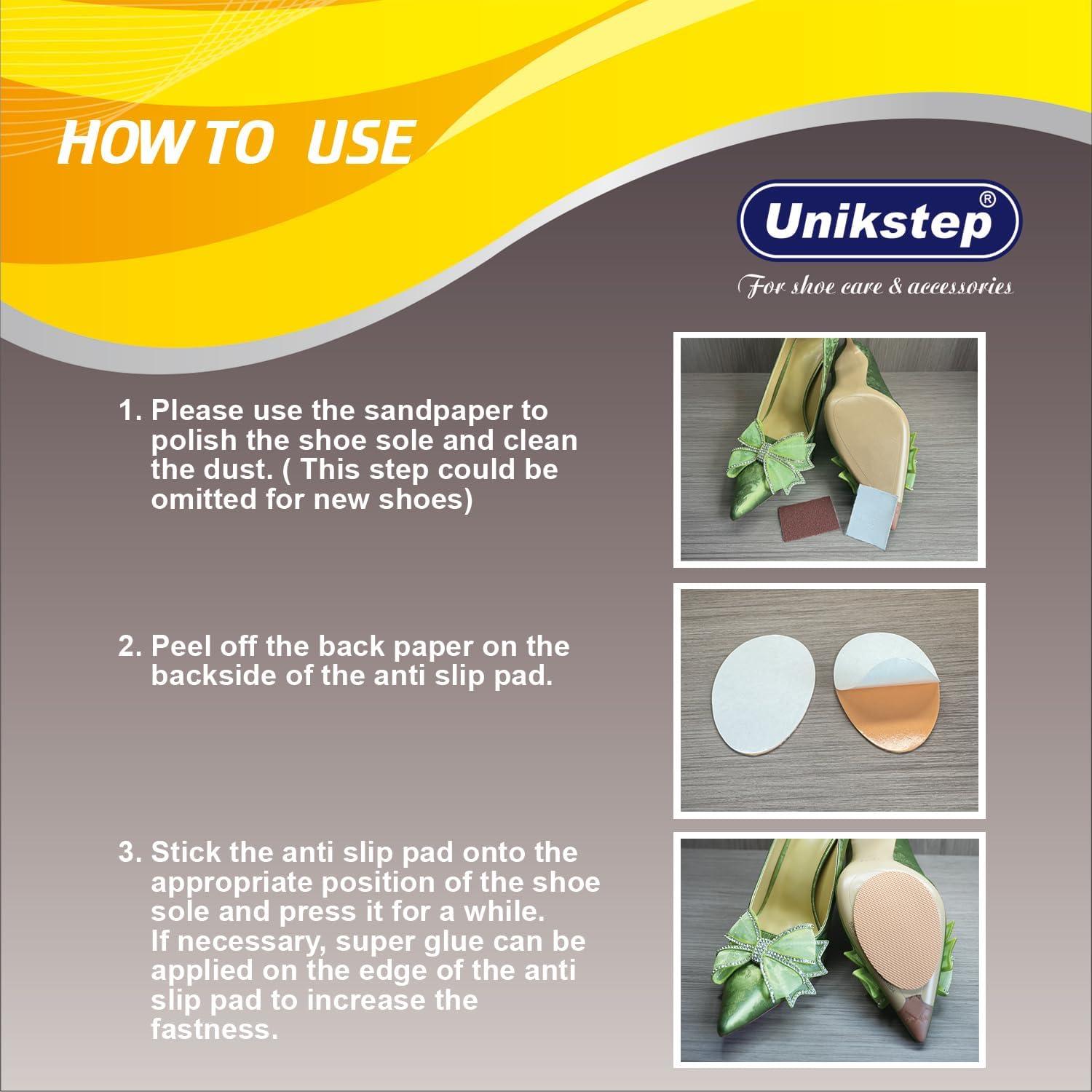 HOW TO USE

Unikstep®

For shoe care & accessories

1. Please use the sandpaper to polish the shoe sole and clean the dust. ( This step could be omitted for new shoes)

2. Peel off the back paper on the backside of the anti slip pad.

3. Stick the anti slip pad onto the appropriate position of the shoe sole and press it for a while. If necessary, super glue can be applied on the edge of the anti slip pad to increase the fastness.