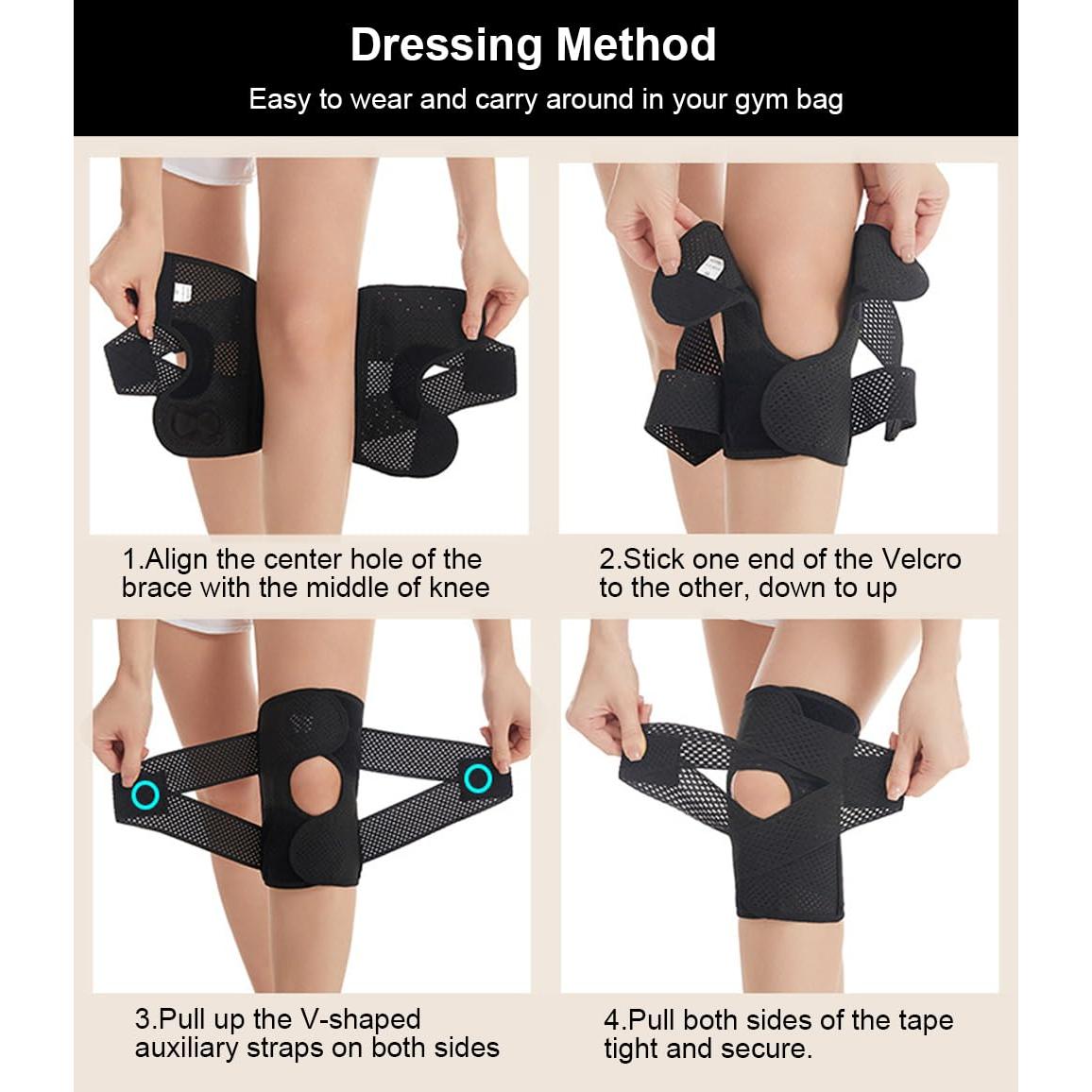 Dressing Method

Easy to wear and carry around in your gym bag

1.Align the center hole of the brace with the middle of knee

2.Stick one end of the Velcro to the other, down to up

3.Pull up the V-shaped auxiliary straps on both sides

4.Pull both sides of the tape tight and secure.