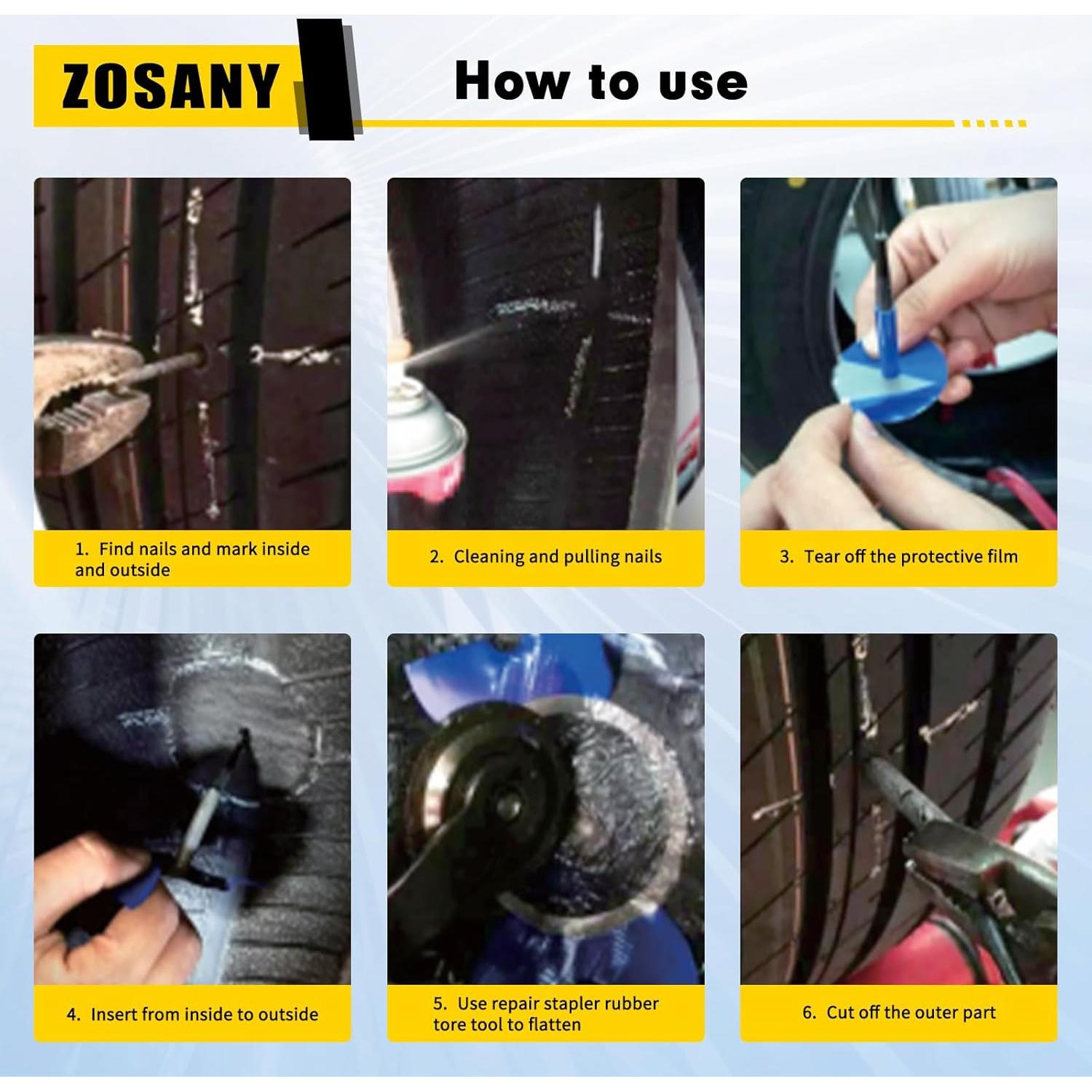 ZOSANY

How to use

1. Find nails and mark inside and outside

2. Cleaning and pulling nails

3. Tear off the protective film

4. Insert from inside to outside

5. Use repair stapler rubber tore tool to flatten

6. Cut off the outer part