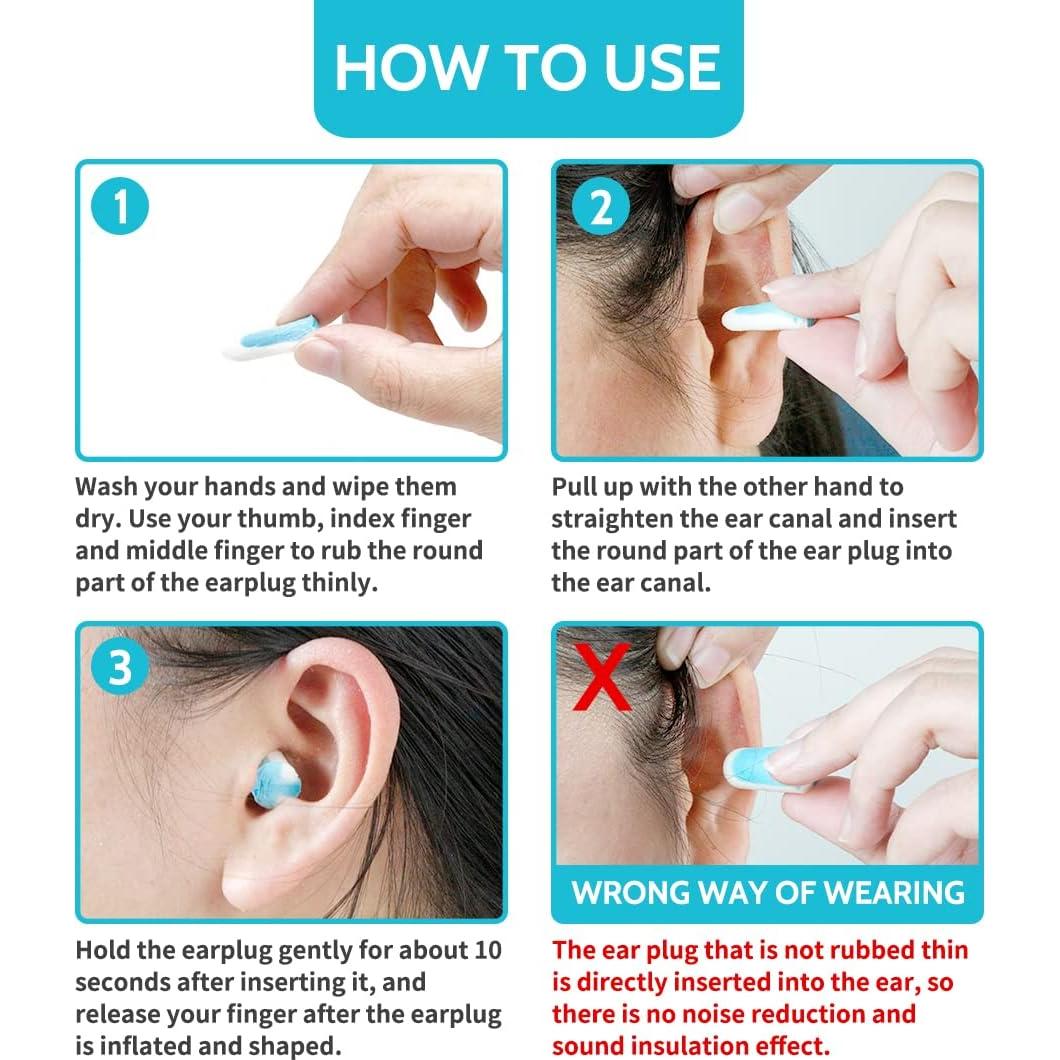 HOW TO USE

1

Wash your hands and wipe them dry. Use your thumb, index finger and middle finger to rub the round part of the earplug thinly.

2

Pull up with the other hand to straighten the ear canal and insert the round part of the ear plug into the ear canal.

3

Hold the earplug gently for about 10 seconds after inserting it, and release your finger after the earplug is inflated and shaped.

X

WRONG WAY OF WEARING

The ear plug that is not rubbed thin is directly inserted into the ear, so there is no noise reduction and sound insulation effect.