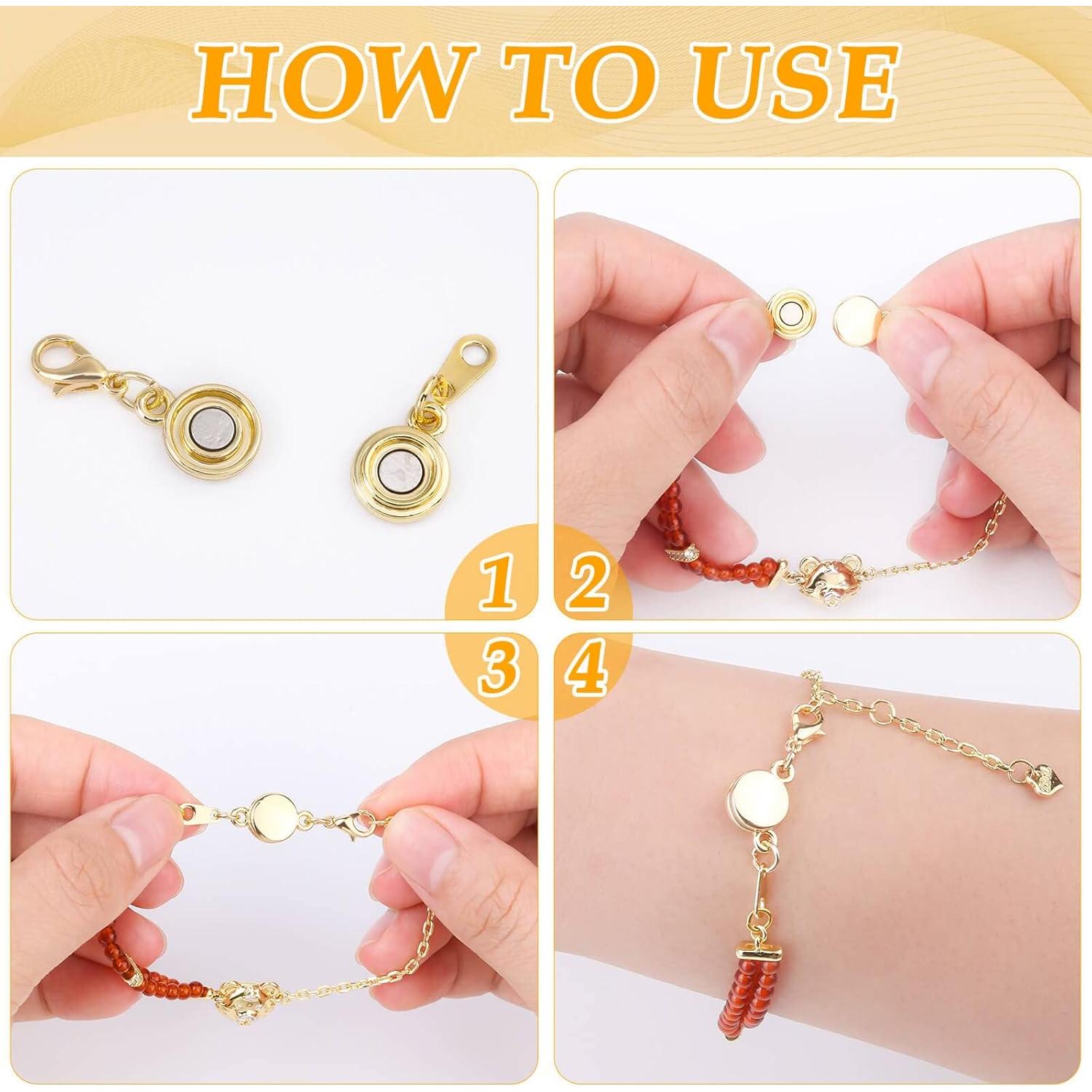 HOW TO USE

1

2

3

4