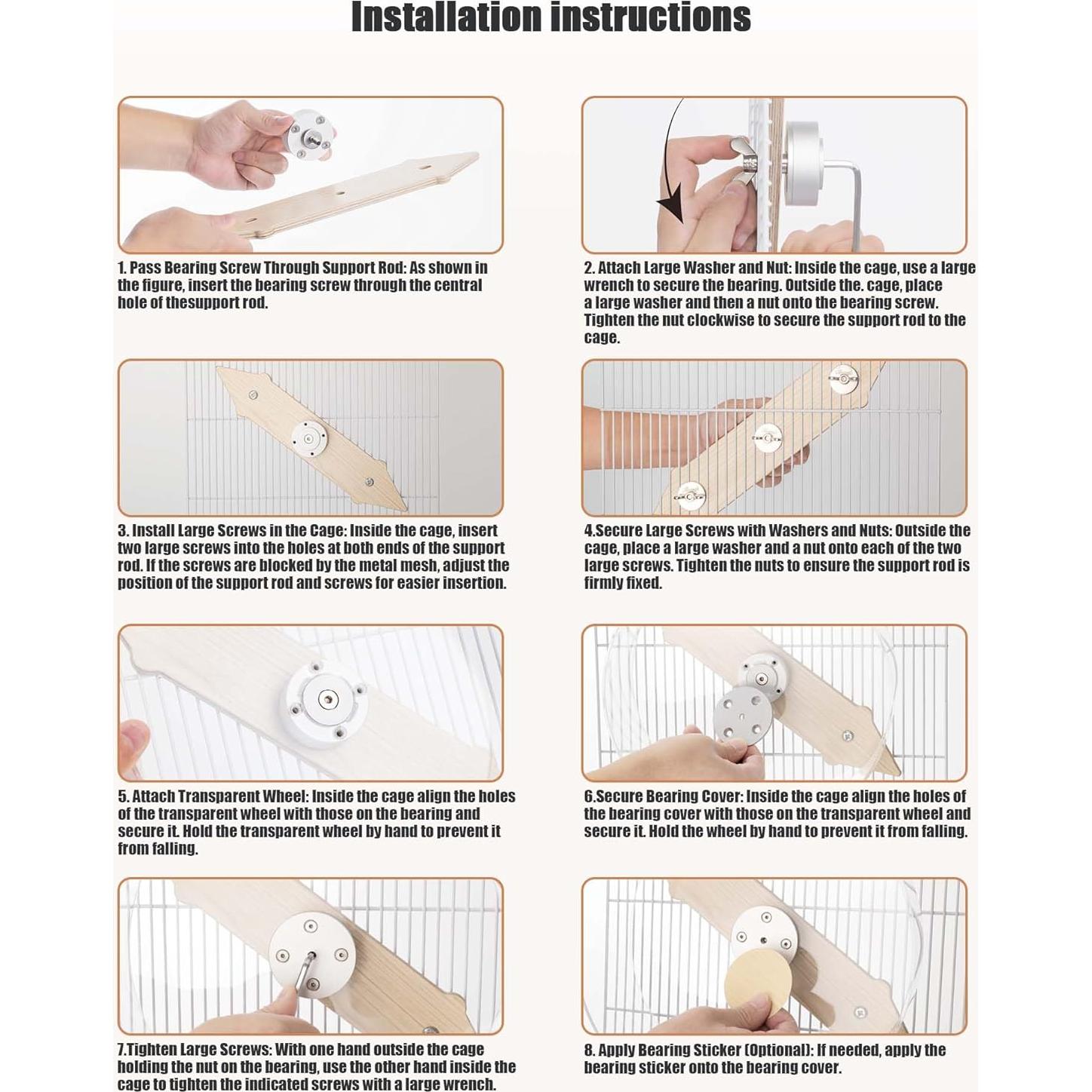 Installation instructions

1. Pass Bearing Screw Through Support Rod: As shown in the figure, insert the bearing screw through the central hole of thesupport rod.

2. Attach Large Washer and Nut: Inside the cage, use a large wrench to secure the bearing. Outside the. cage, place a large washer and then a nut onto the bearing screw. Tighten the nut clockwise to secure the support rod to the cage.

3. Install Large Screws in the Cage: Inside the cage, insert two large screws into the holes at both ends of the support rod. If the screws are blocked by the metal mesh, adjust the position of the support rod and screws for easier insertion.

4.Secure Large Screws with Washers and Nuts: Outside the cage, place a large washer and a nut onto each of the two large screws. Tighten the nuts to ensure the support rod is firmly fixed.

5. Attach Transparent Wheel: Inside the cage align the holes of the transparent wheel with those on the bearing and secure it. Hold the transparent wheel by hand to prevent it from falling.

6.Secure Bearing Cover: Inside the cage align the holes of the bearing cover with those on the transparent wheel and secure it. Hold the wheel by hand to prevent it from falling.

7.Tighten Large Screws: With one hand outside the cage holding the nut on the bearing, use the other hand inside the cage to tighten the indicated screws with a large wrench.

8. Apply Bearing Sticker (Optional): If needed, apply the bearing sticker onto the bearing cover.